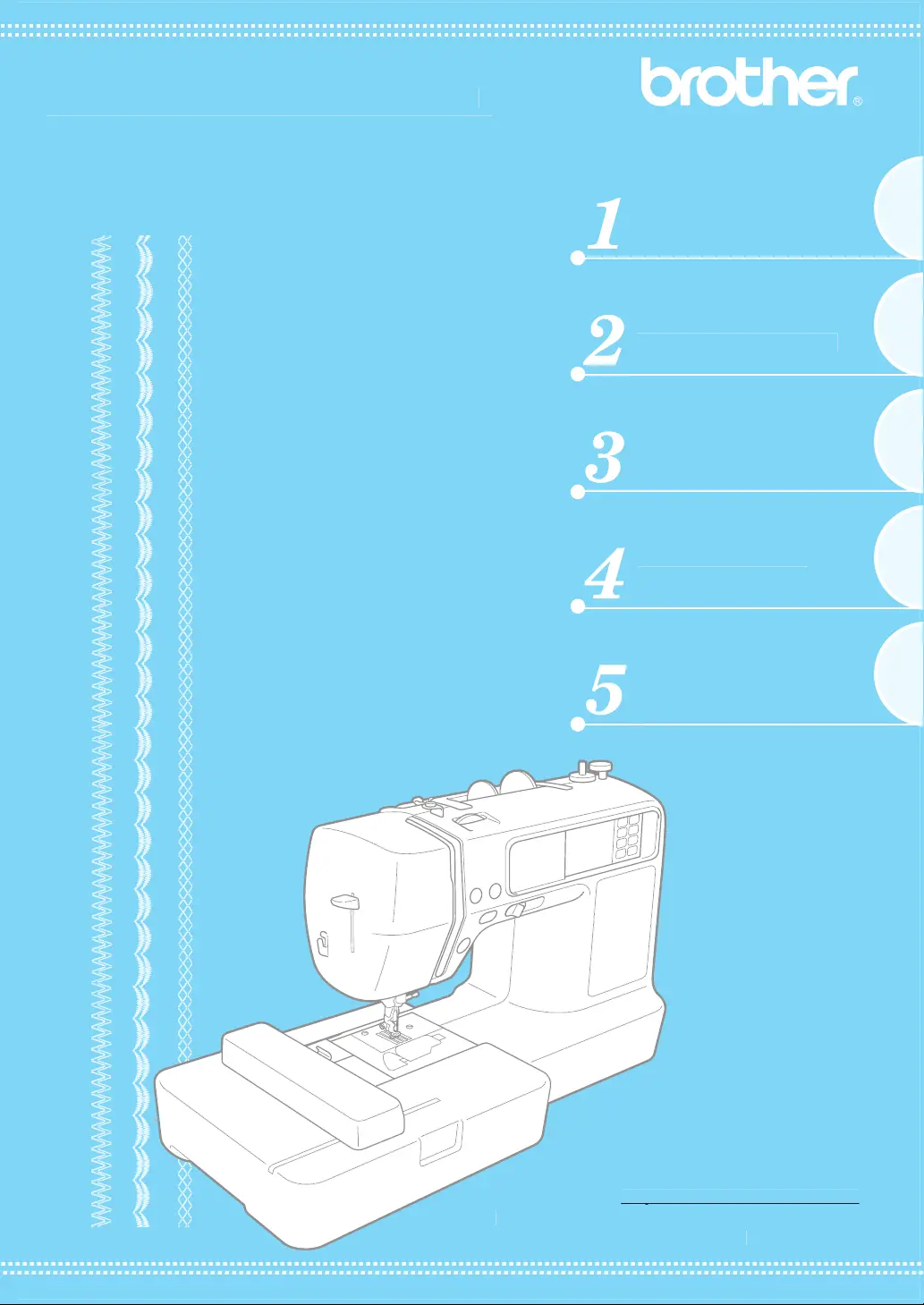 brother®

1

2

3

4

5