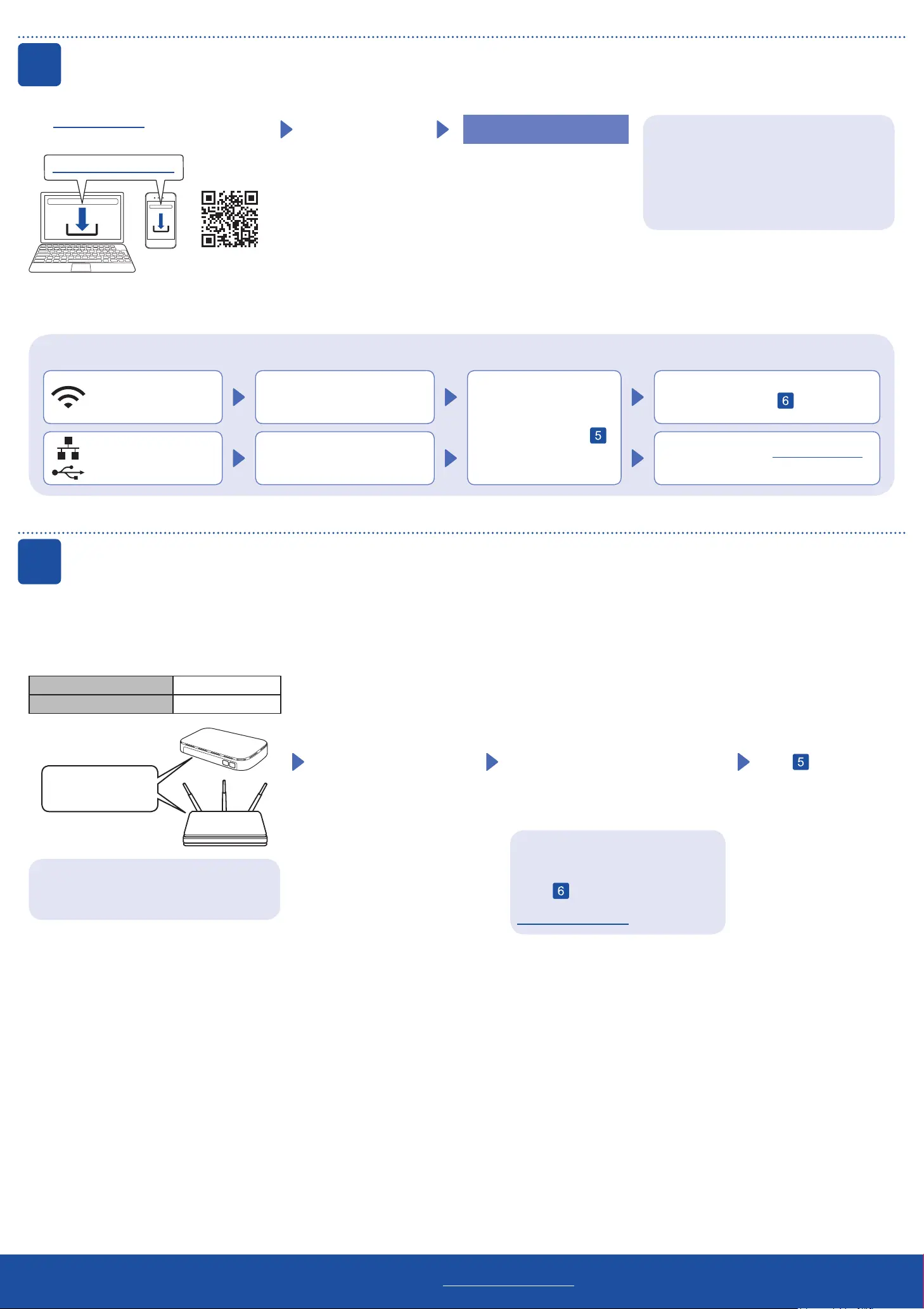 6

5

5

6