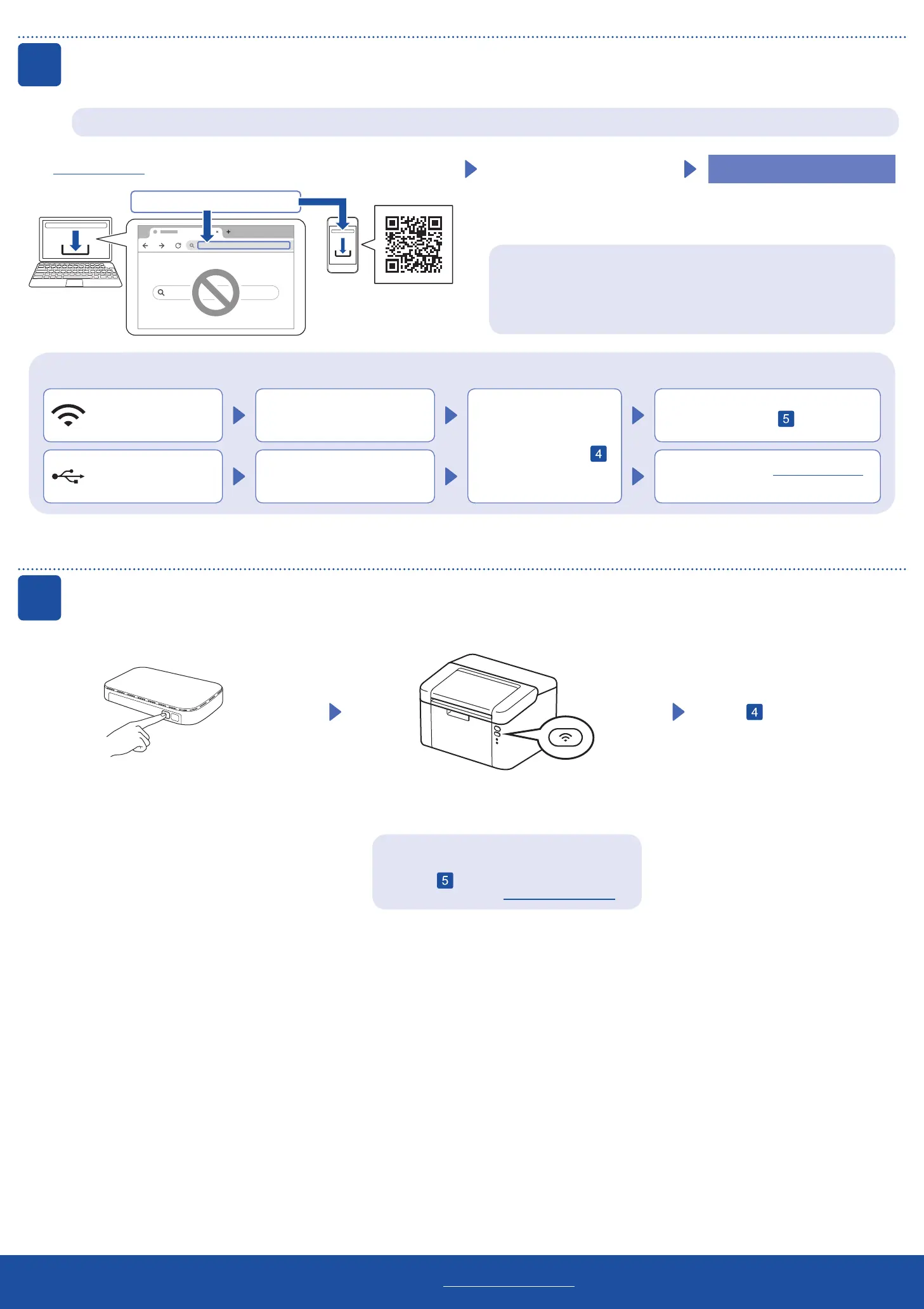 5

4

4

5