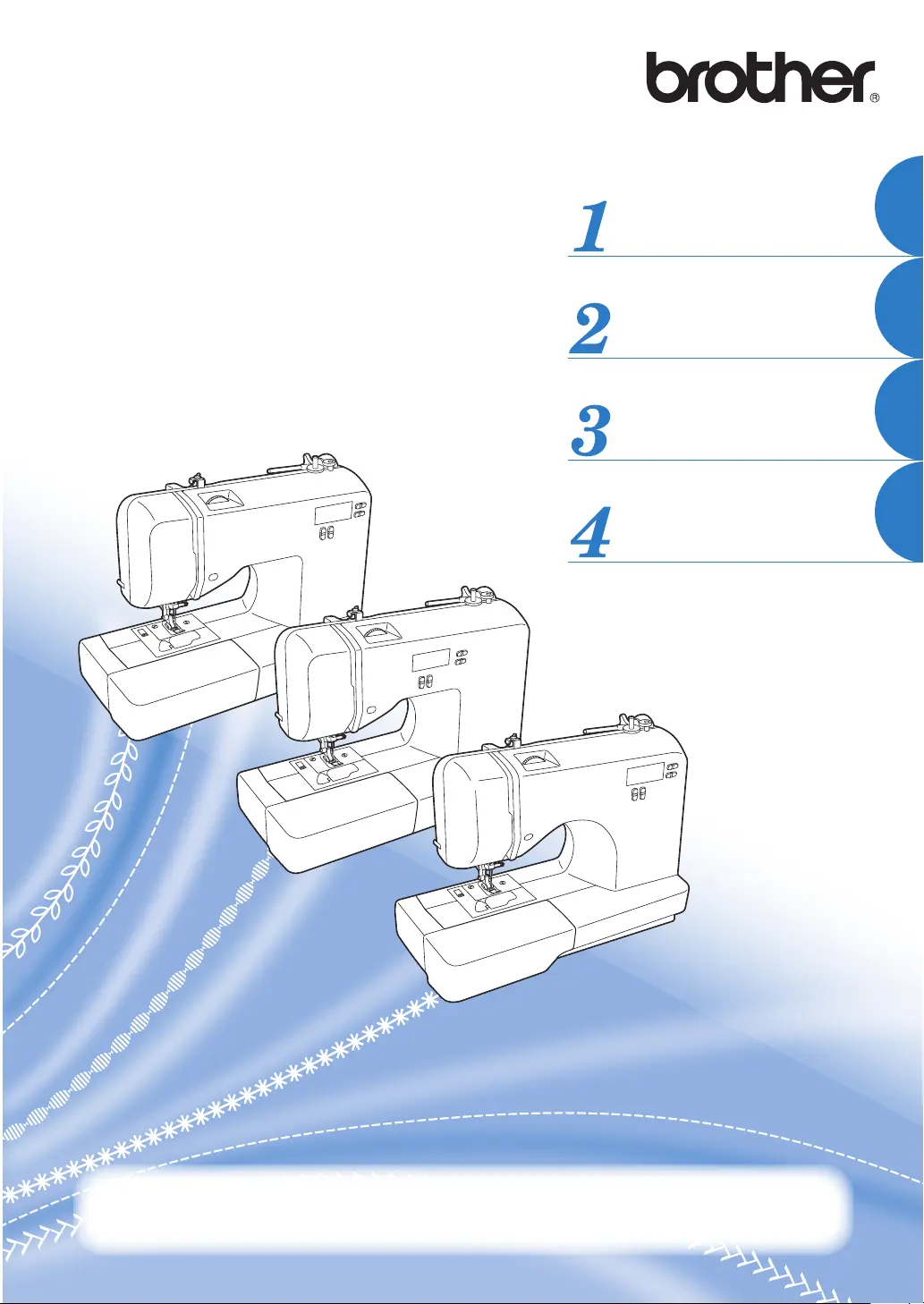 brother®

1

2

3

4