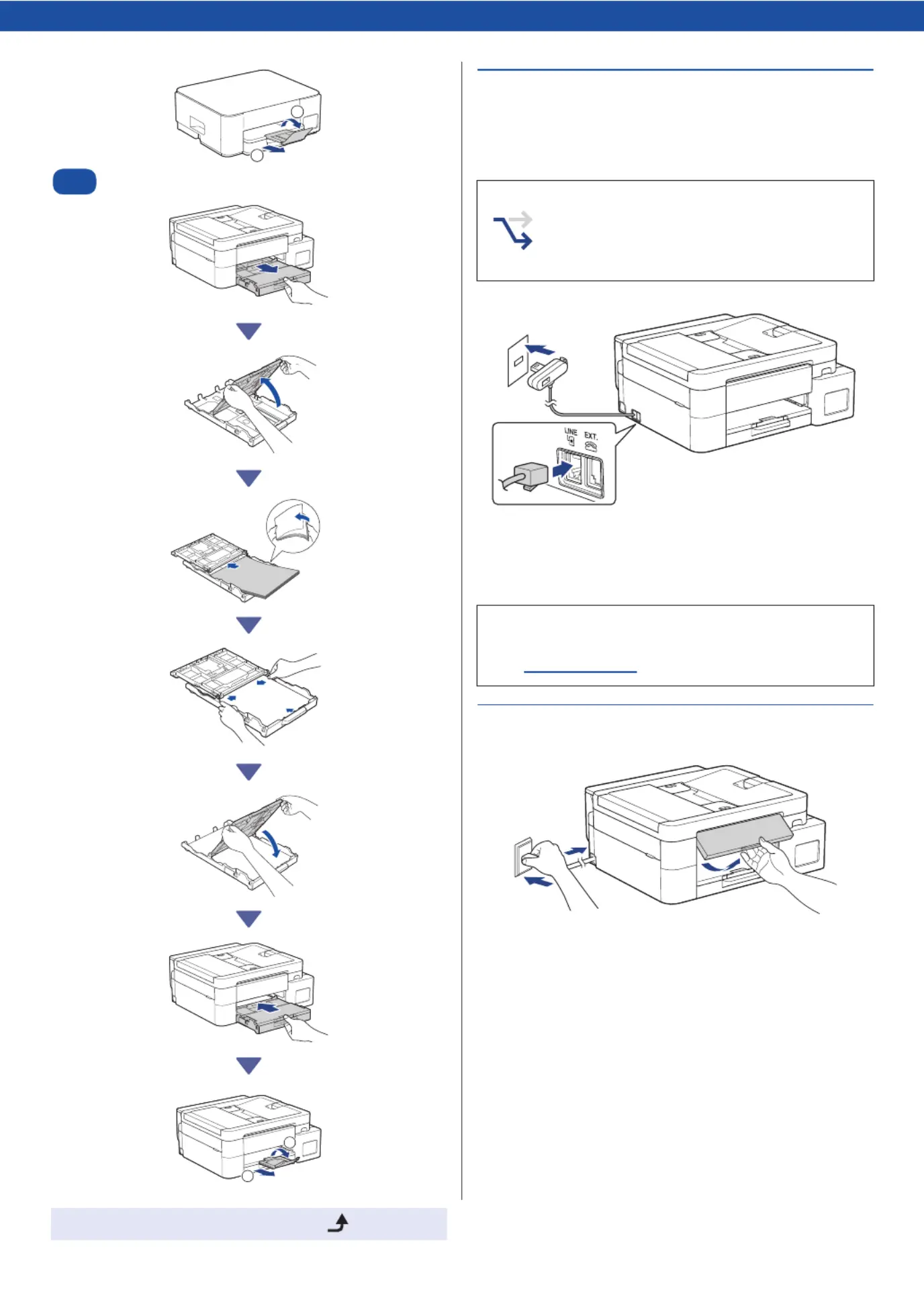 LINE

EXT.