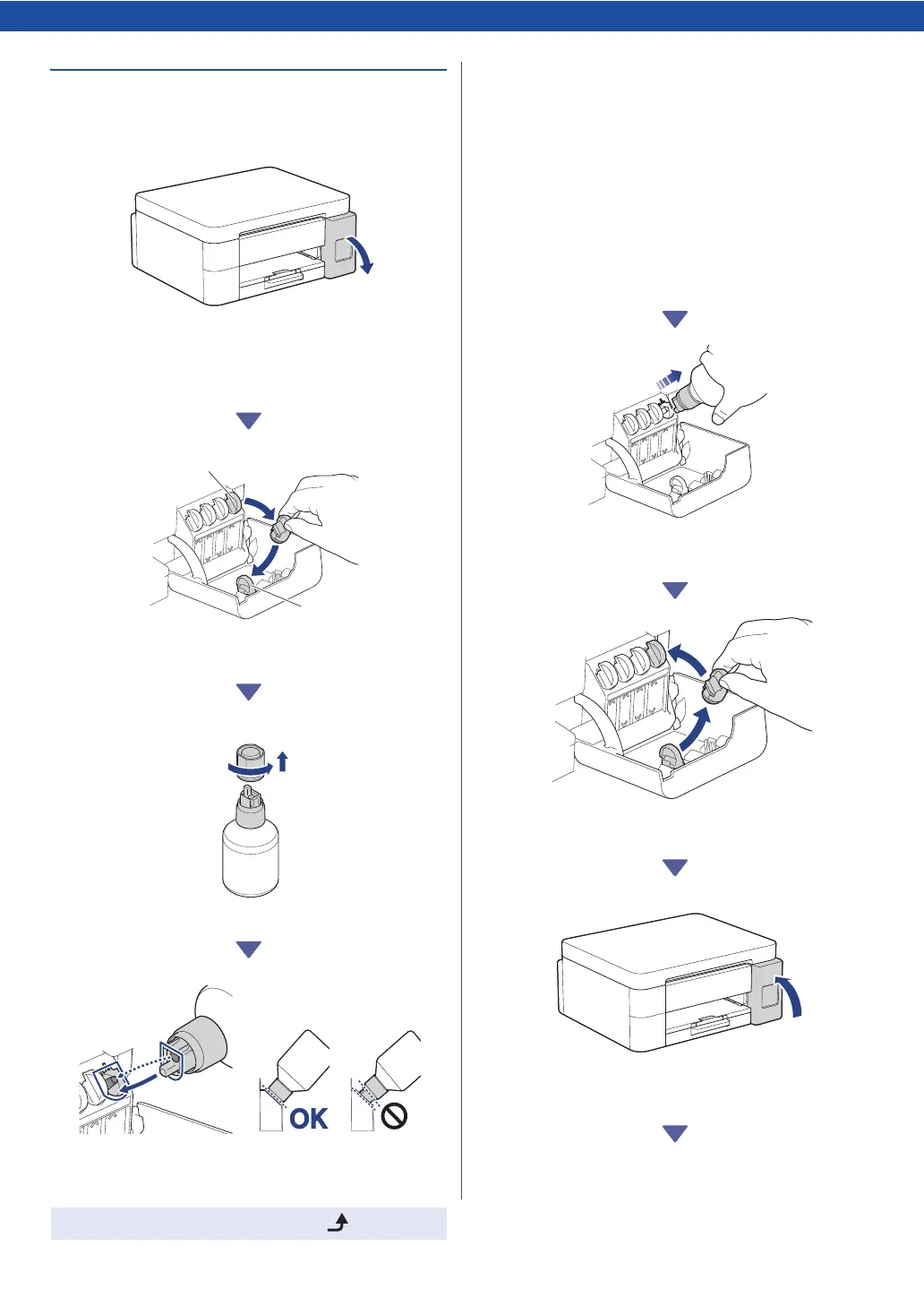 OK