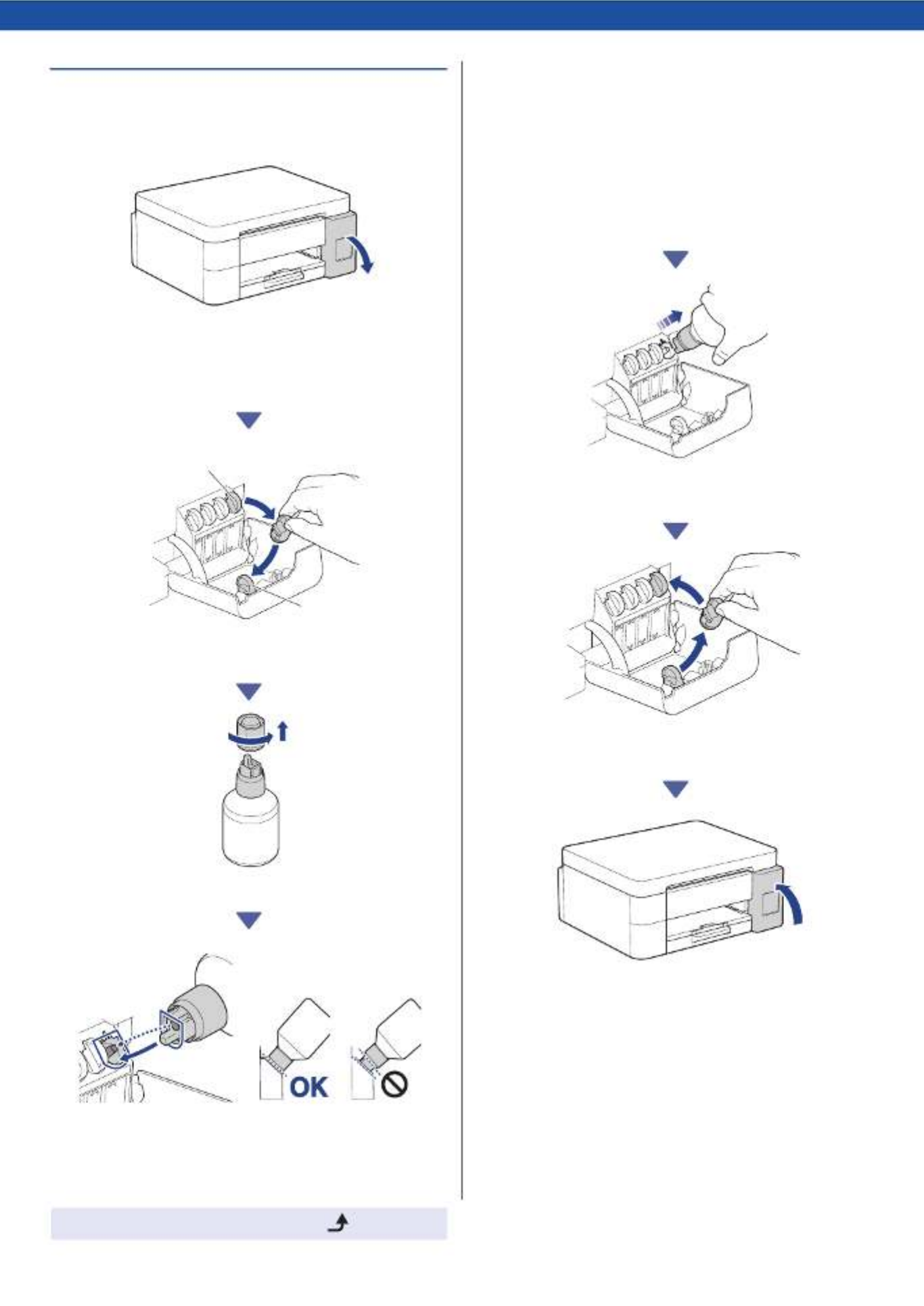 OK