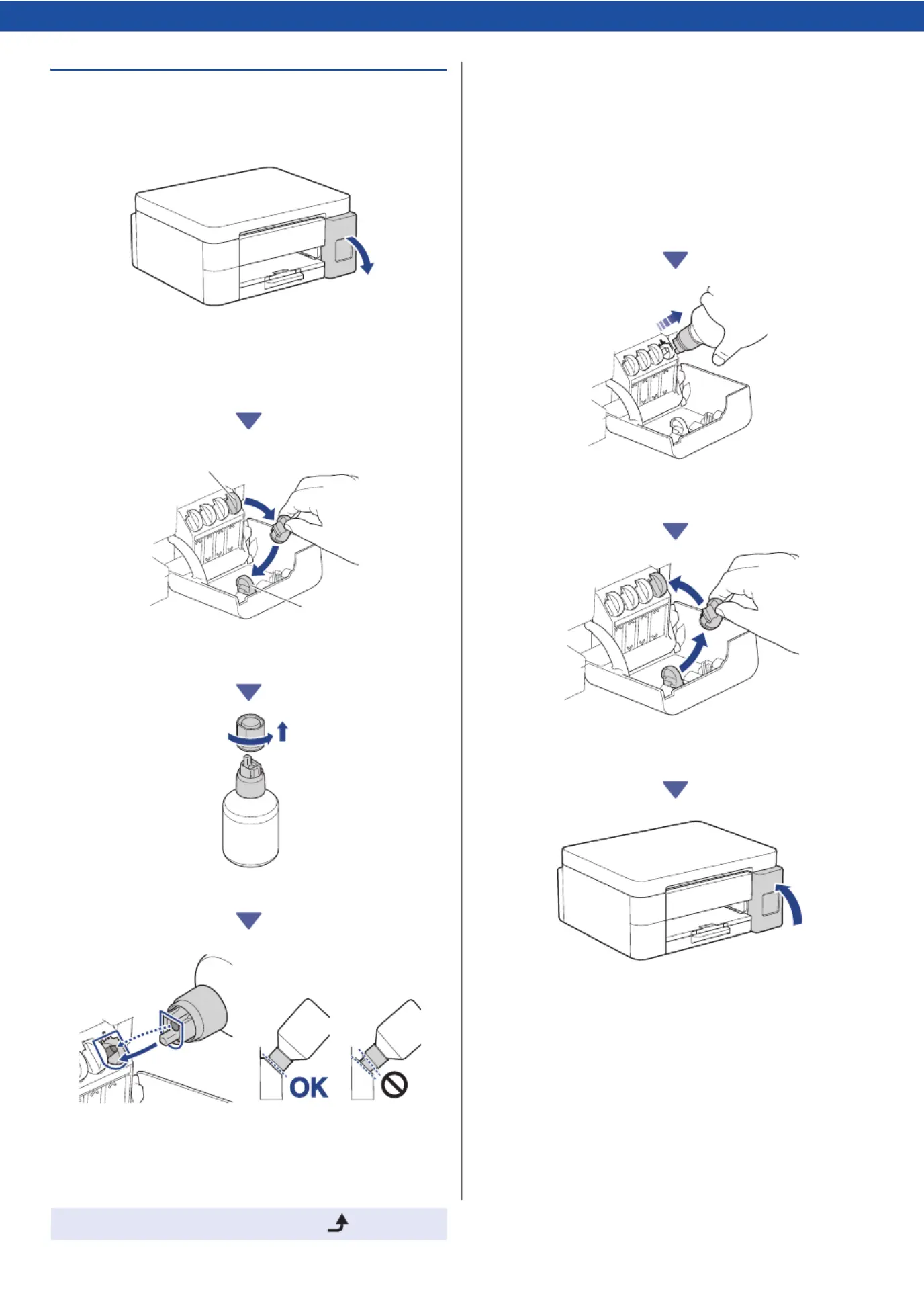 OK