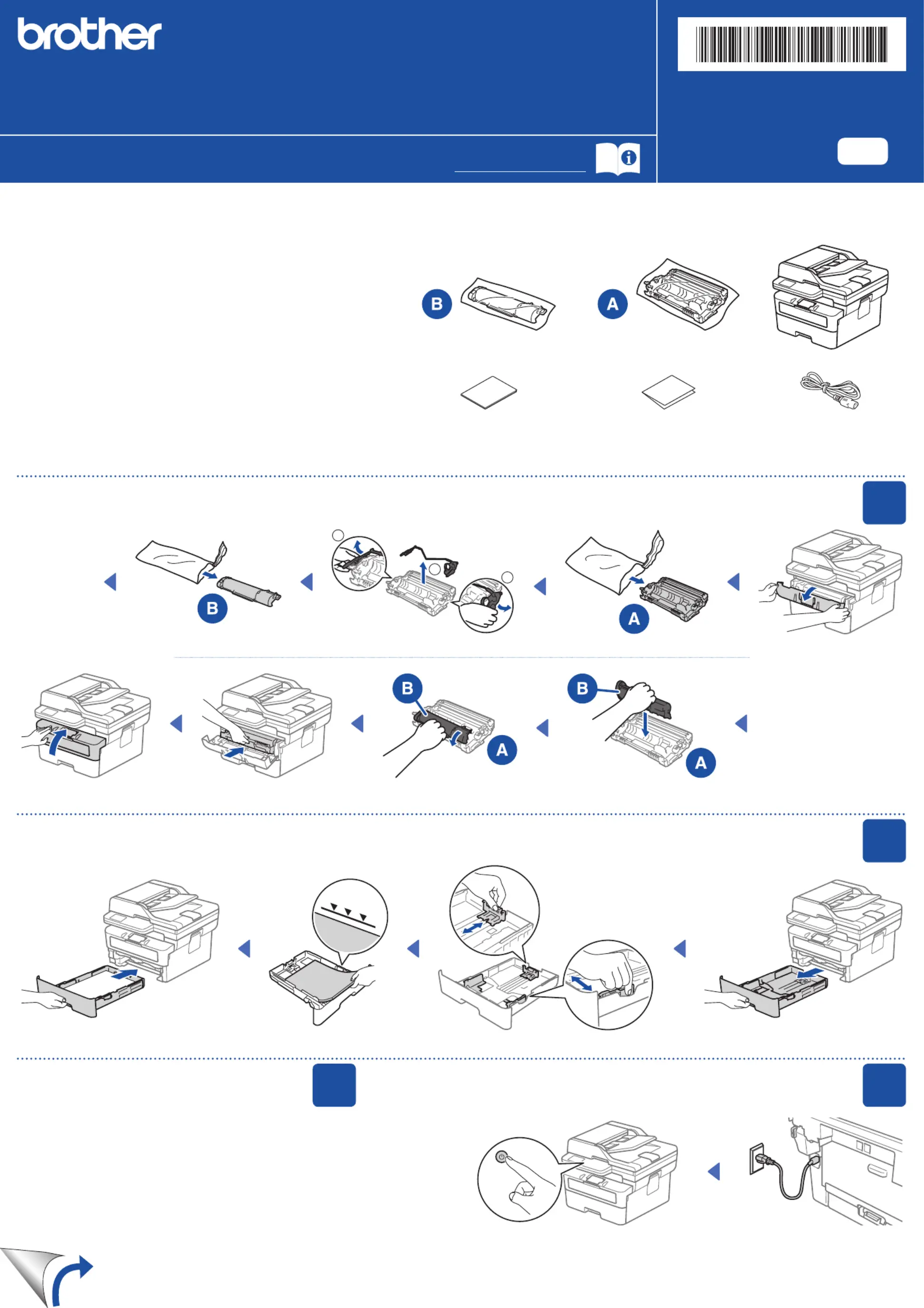 brother

B A

B A

B A B A