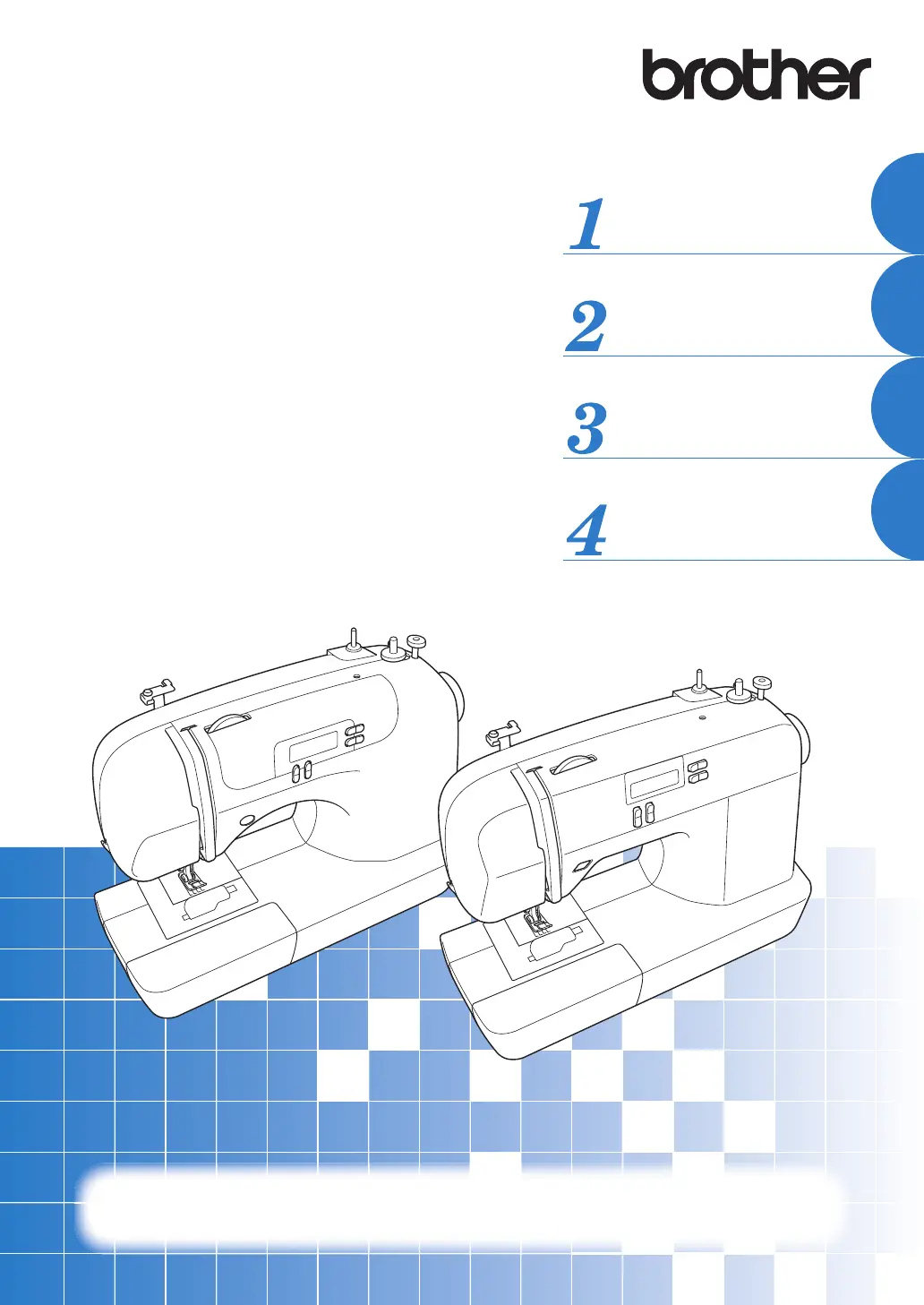 brother

1

2

3

4