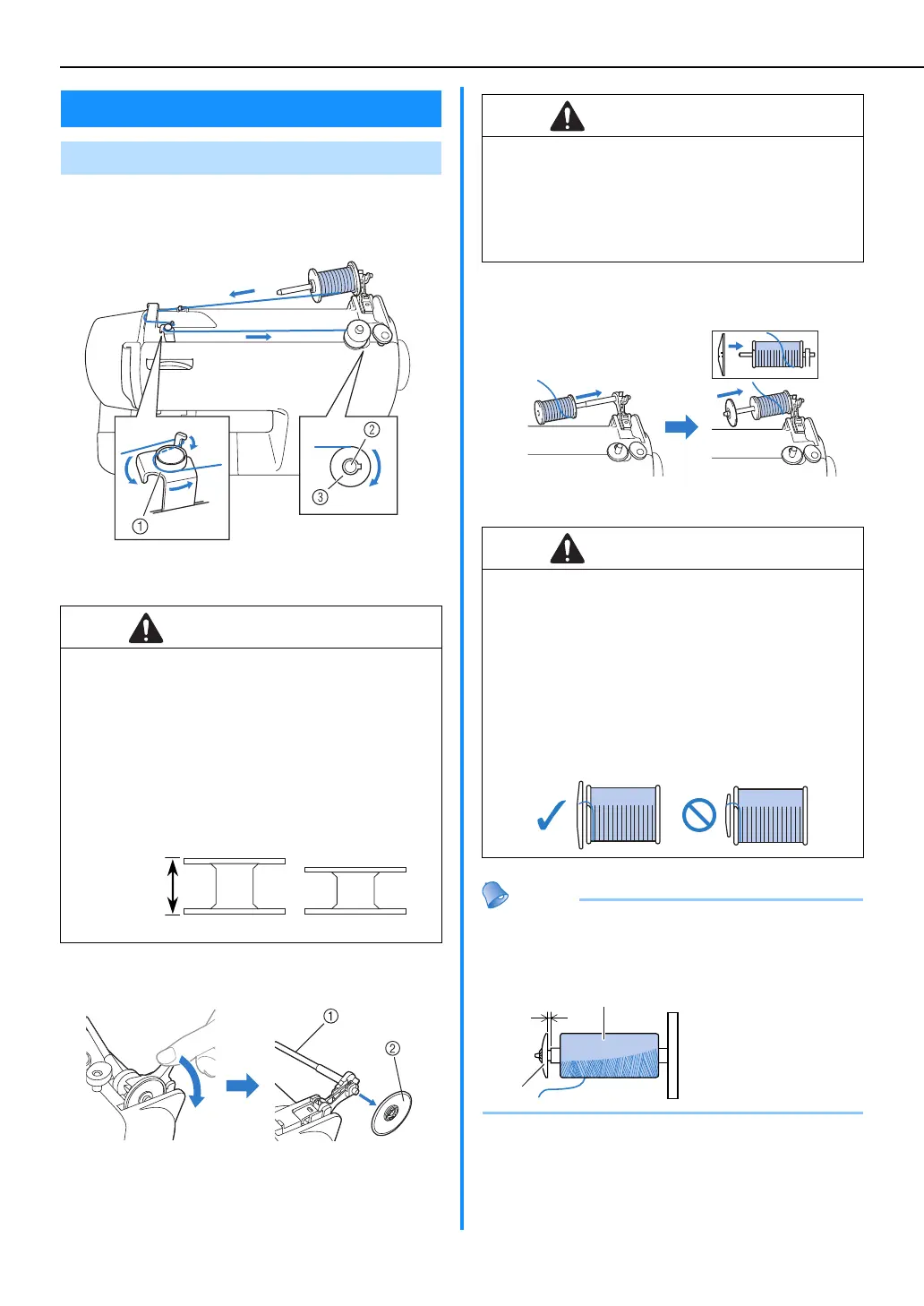 ①

②

③

①

②