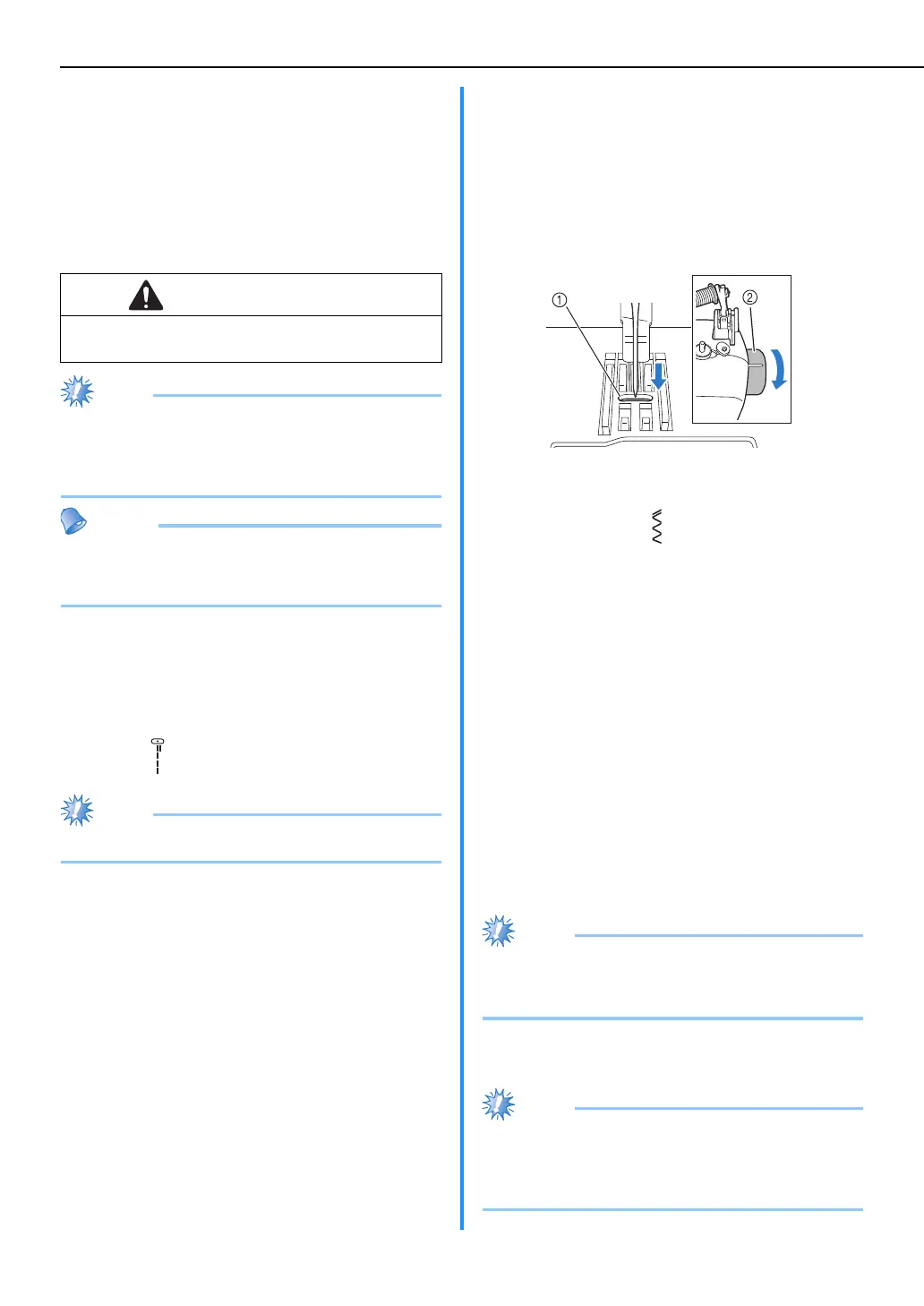 ①

②