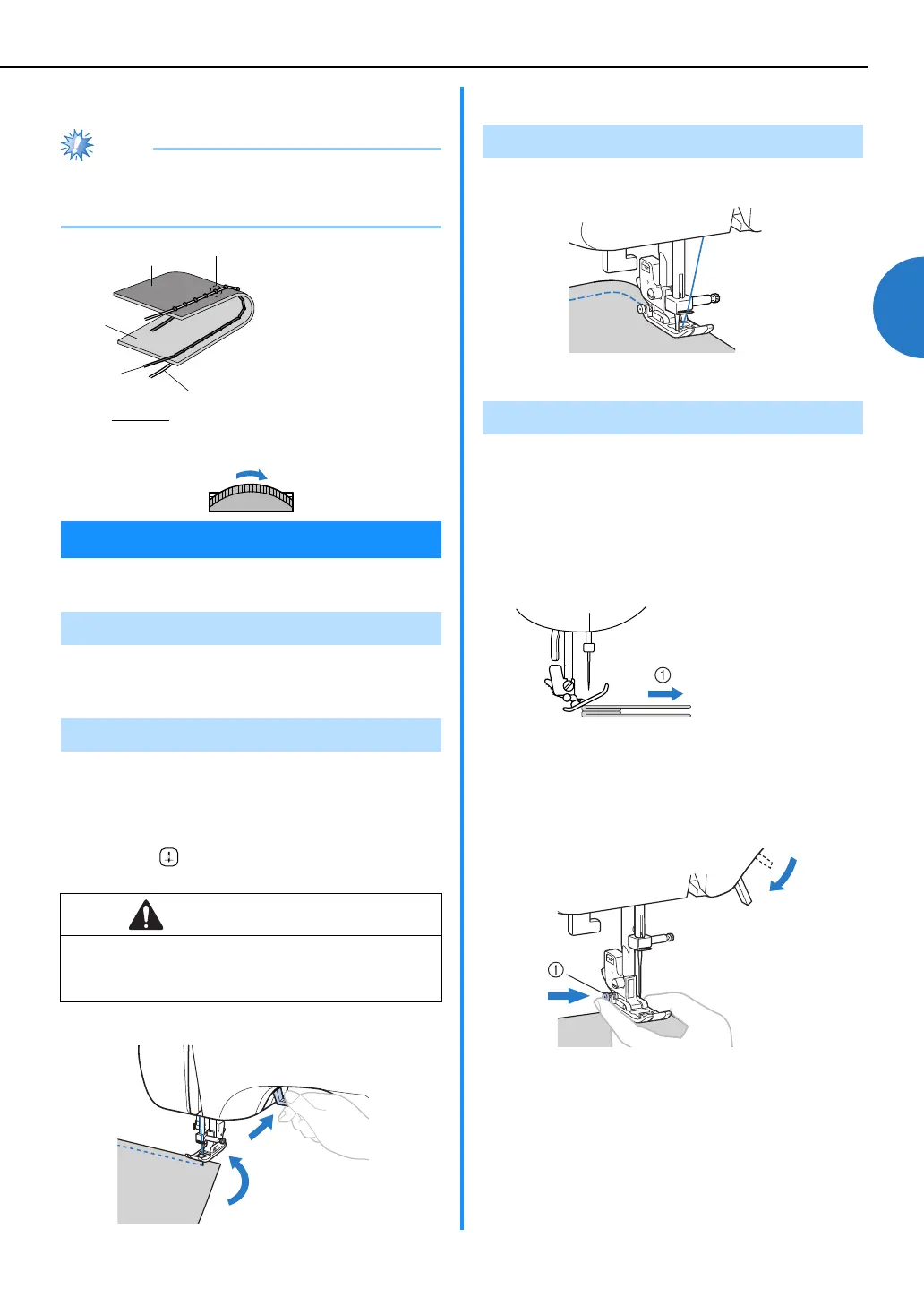 ①

①