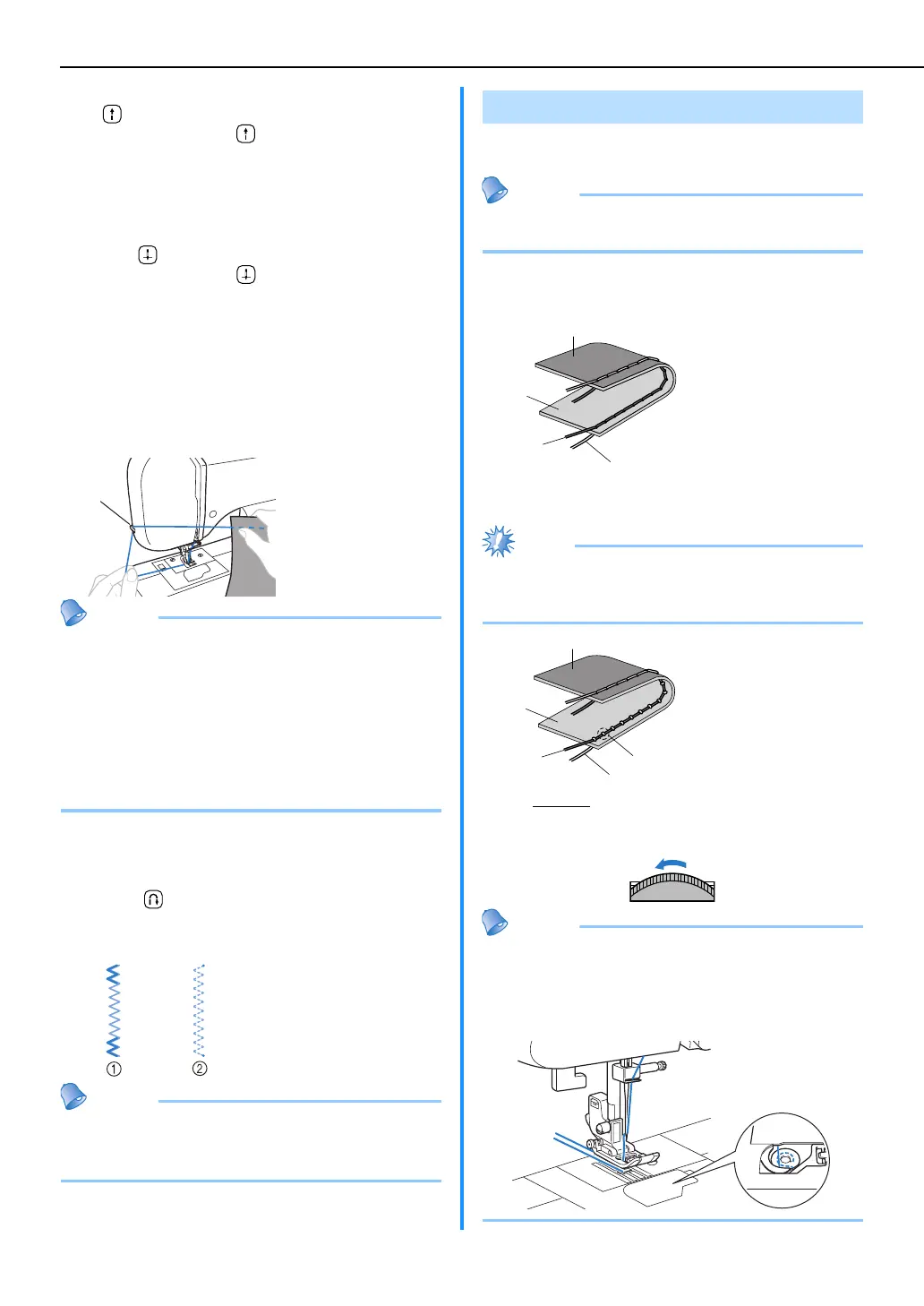 ①

②