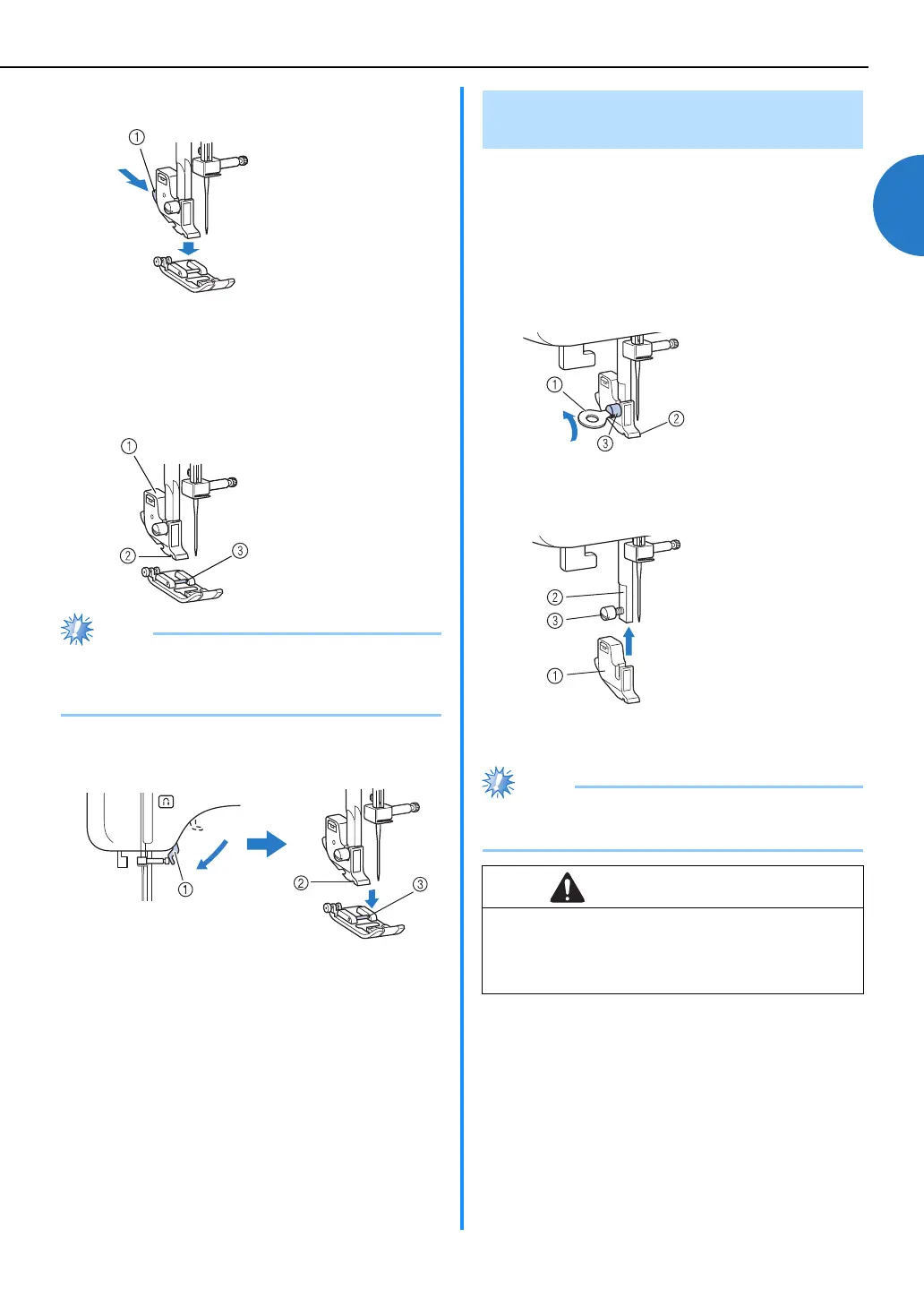 ①

①

②

③

①

②

③

①

②

③

②

③

①