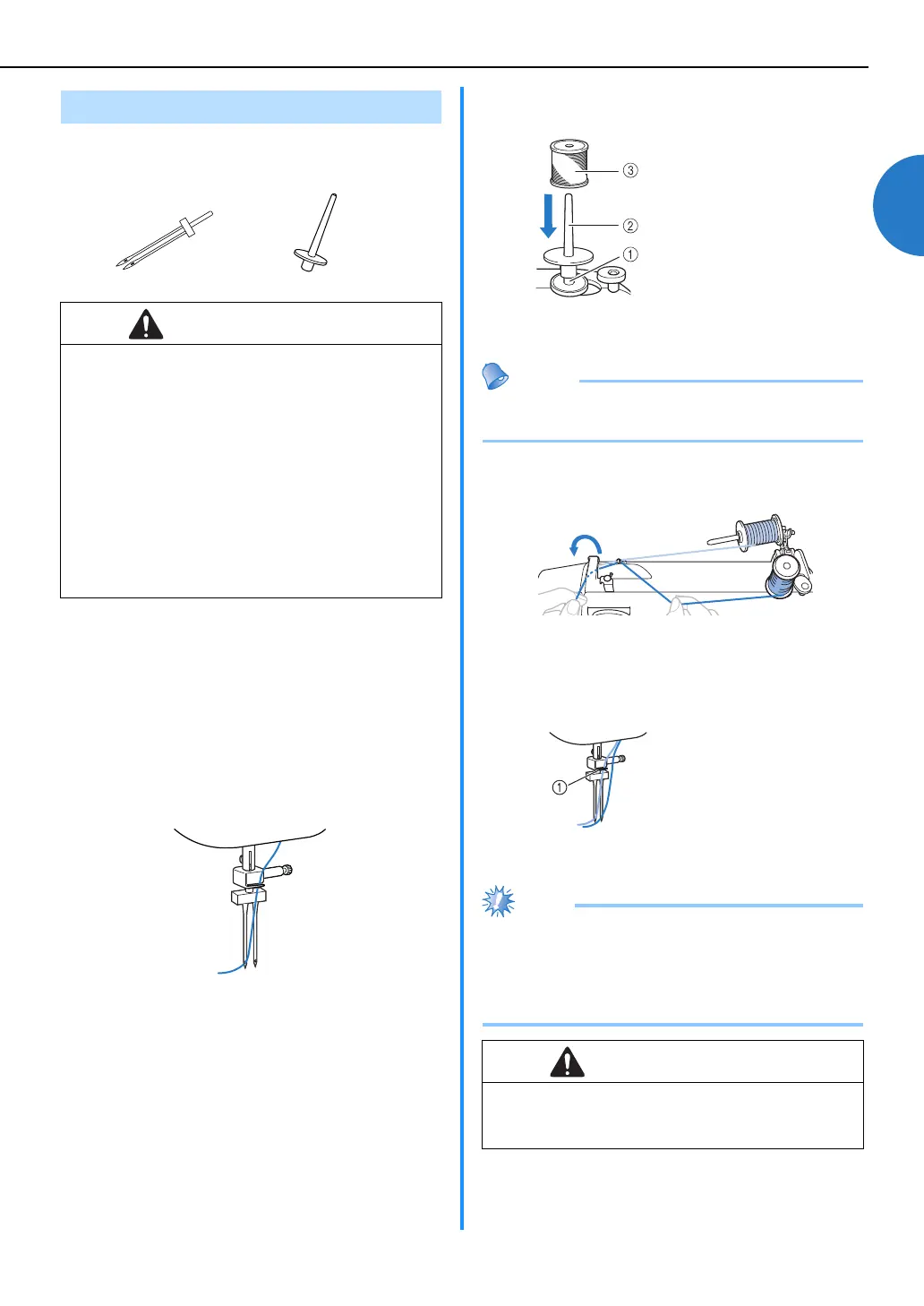 ③

②

①

①