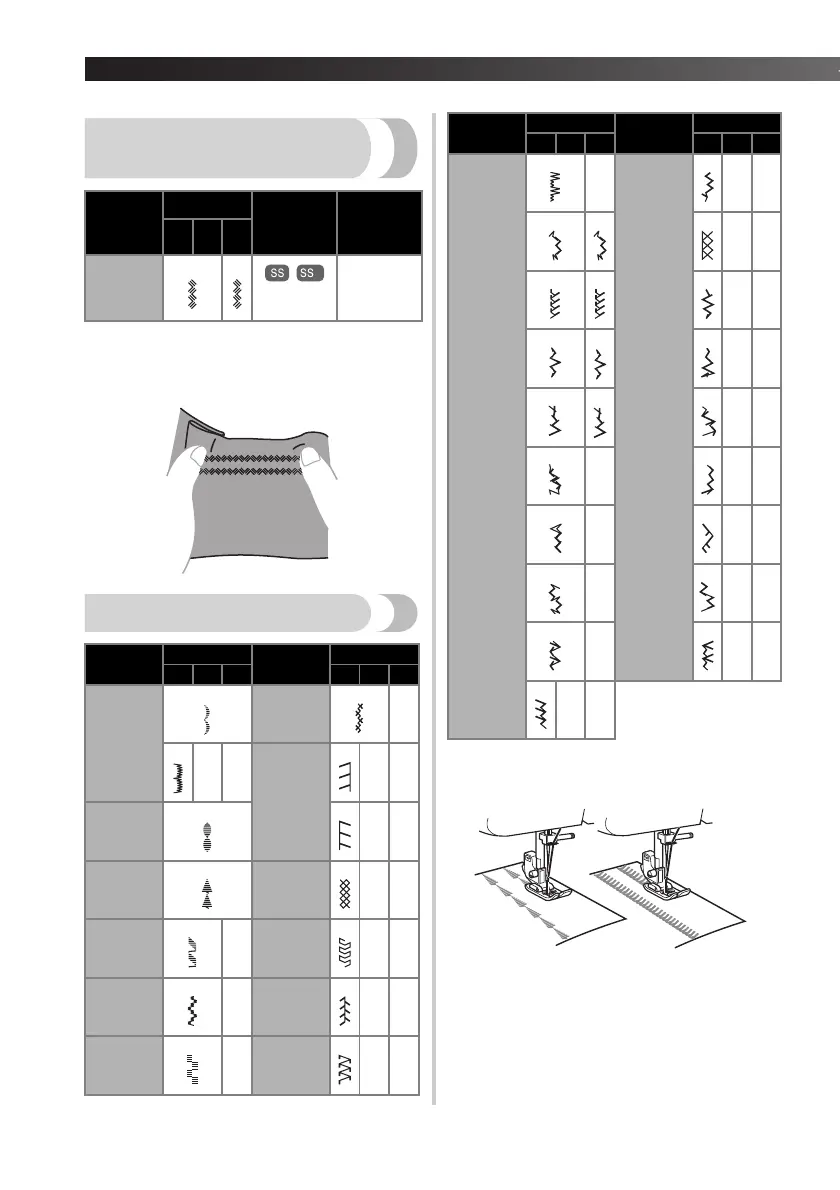 SS SS