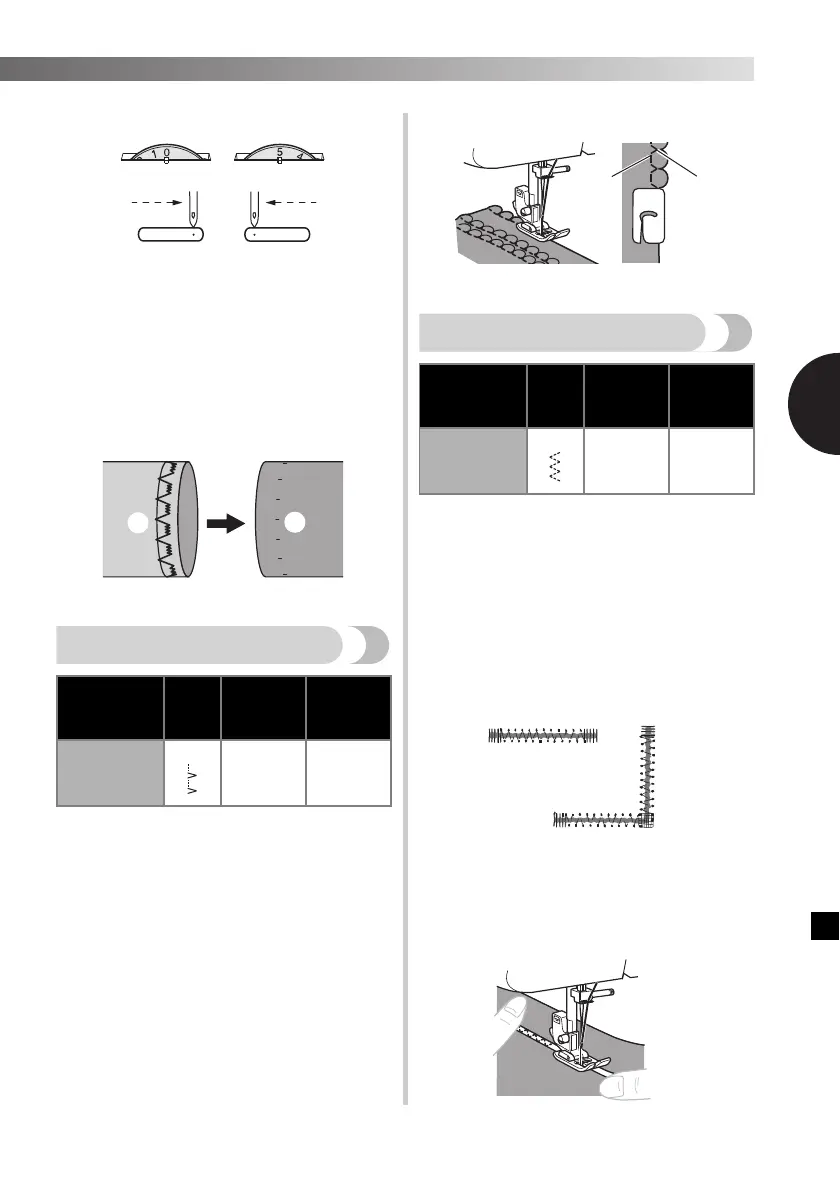 1 0
5