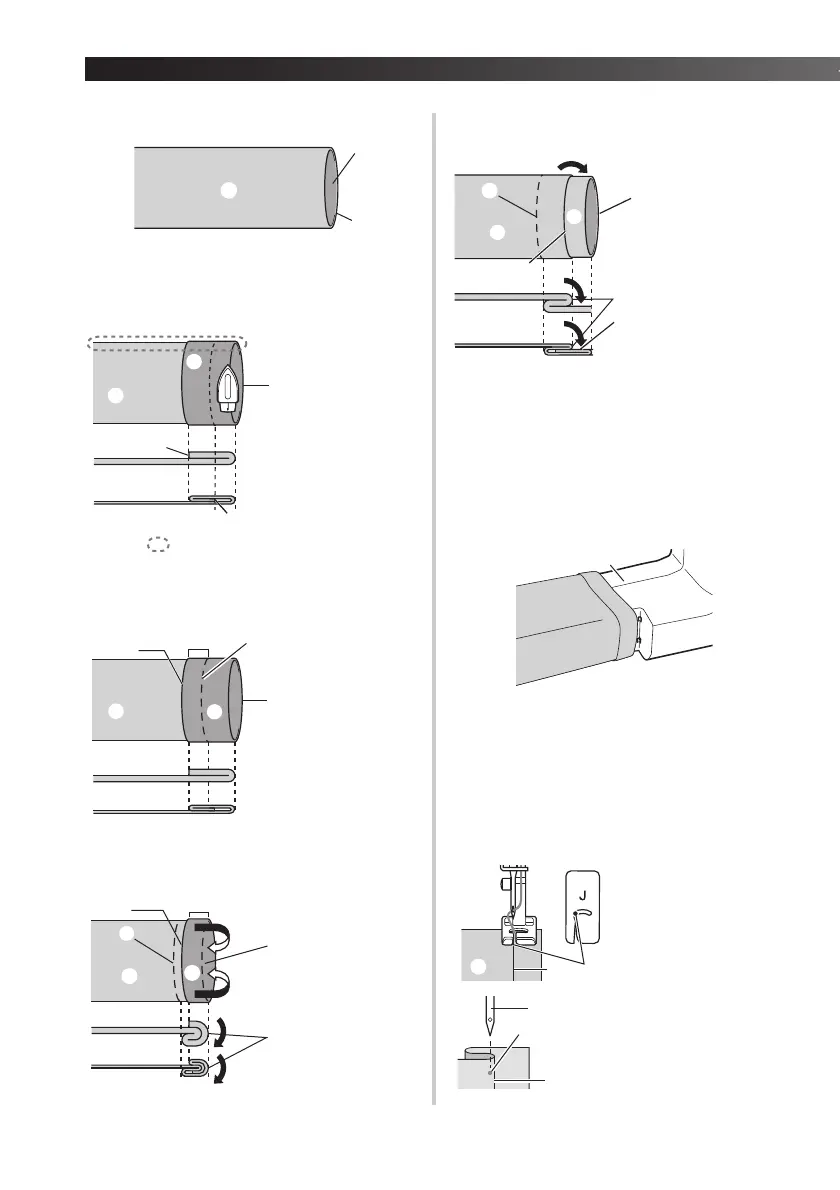 J