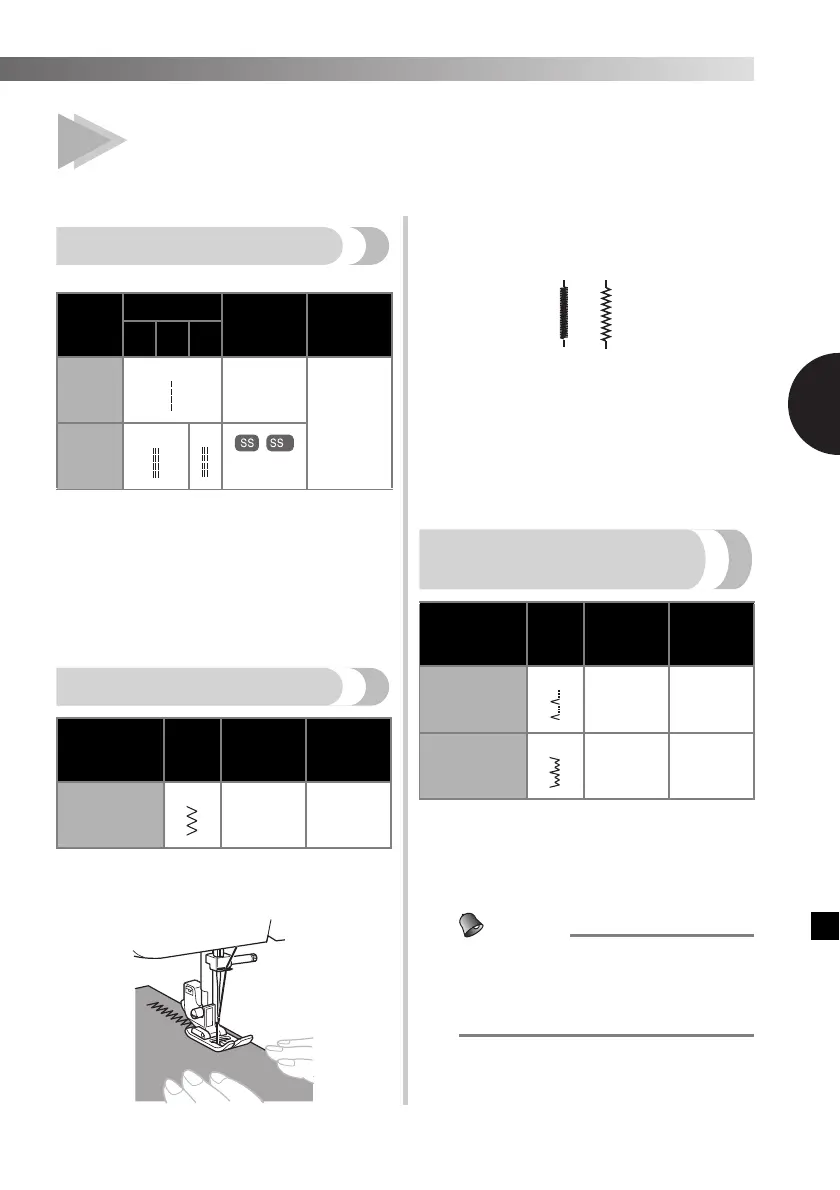 SS SS