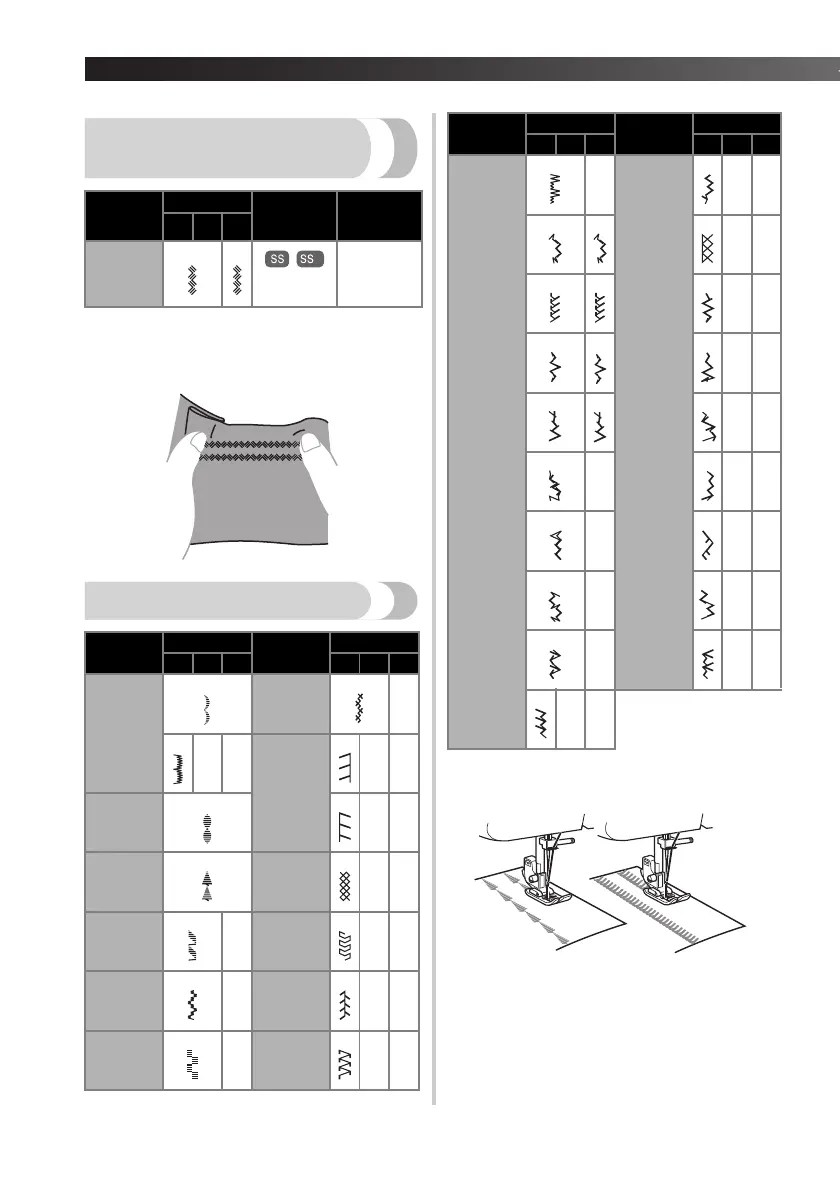 SS SS