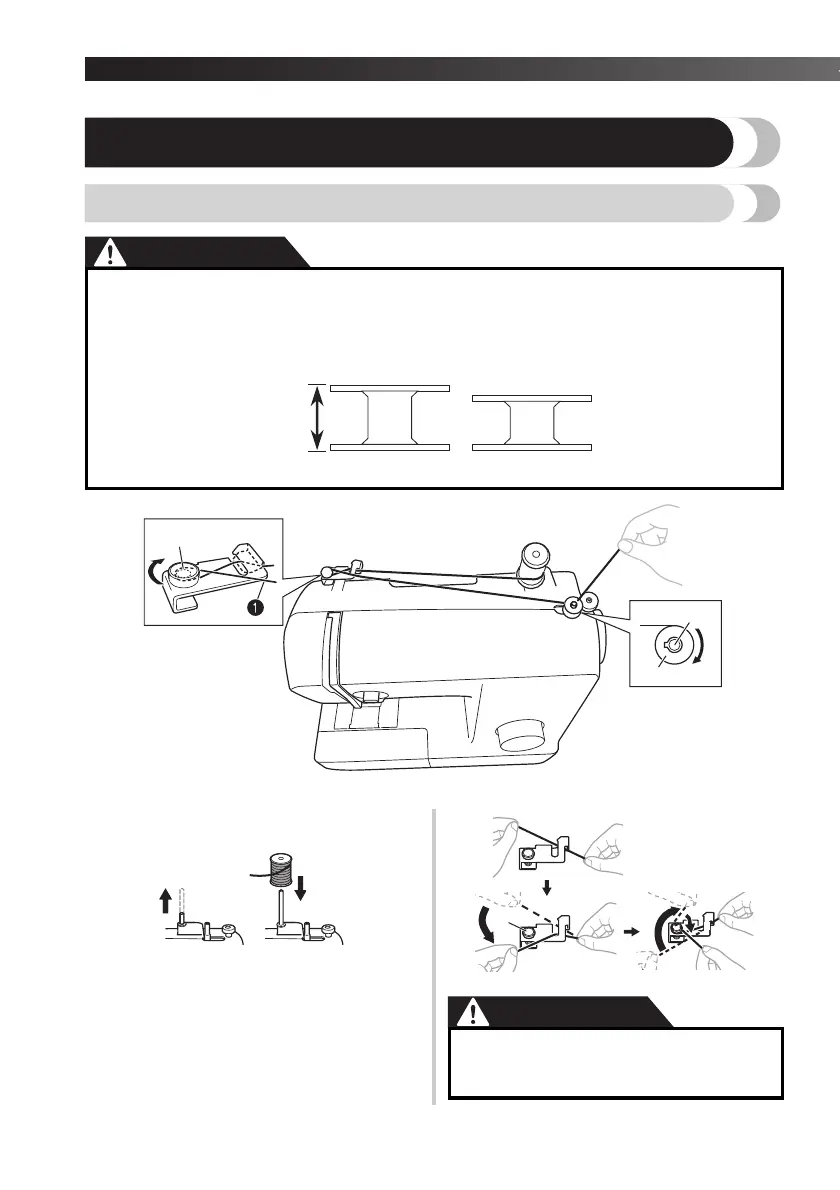 1