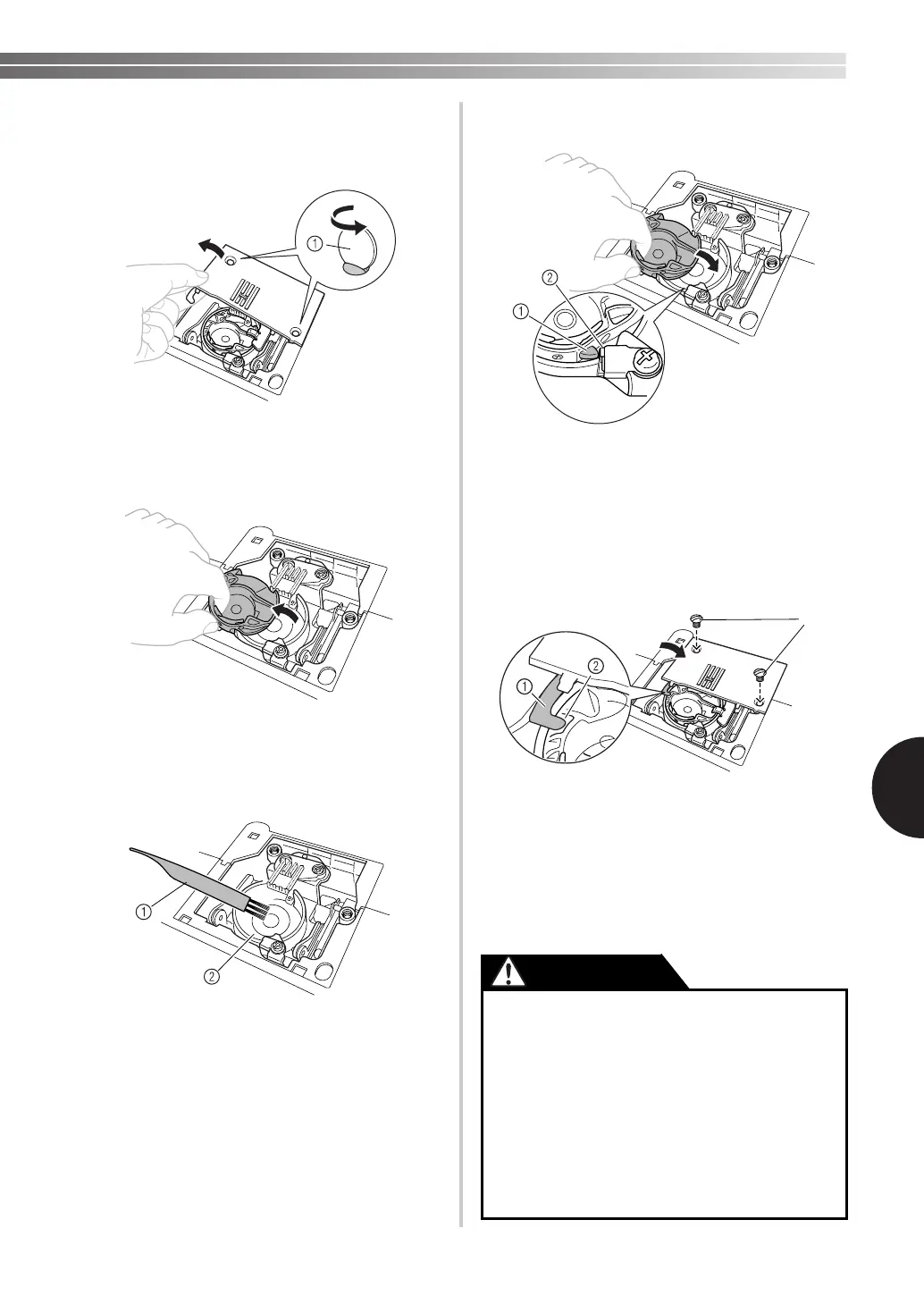 ①

②

①

①

②

①

②