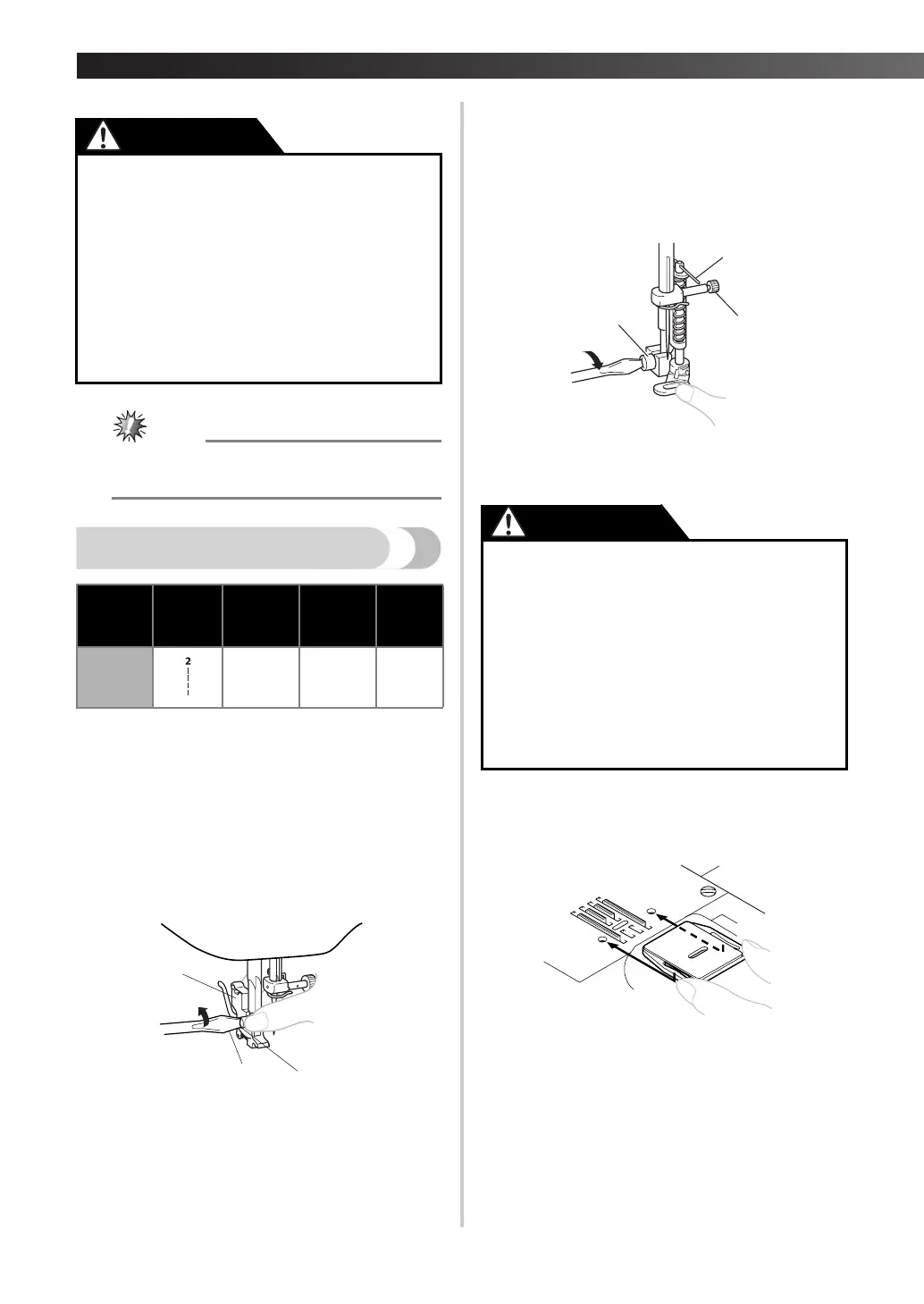 2