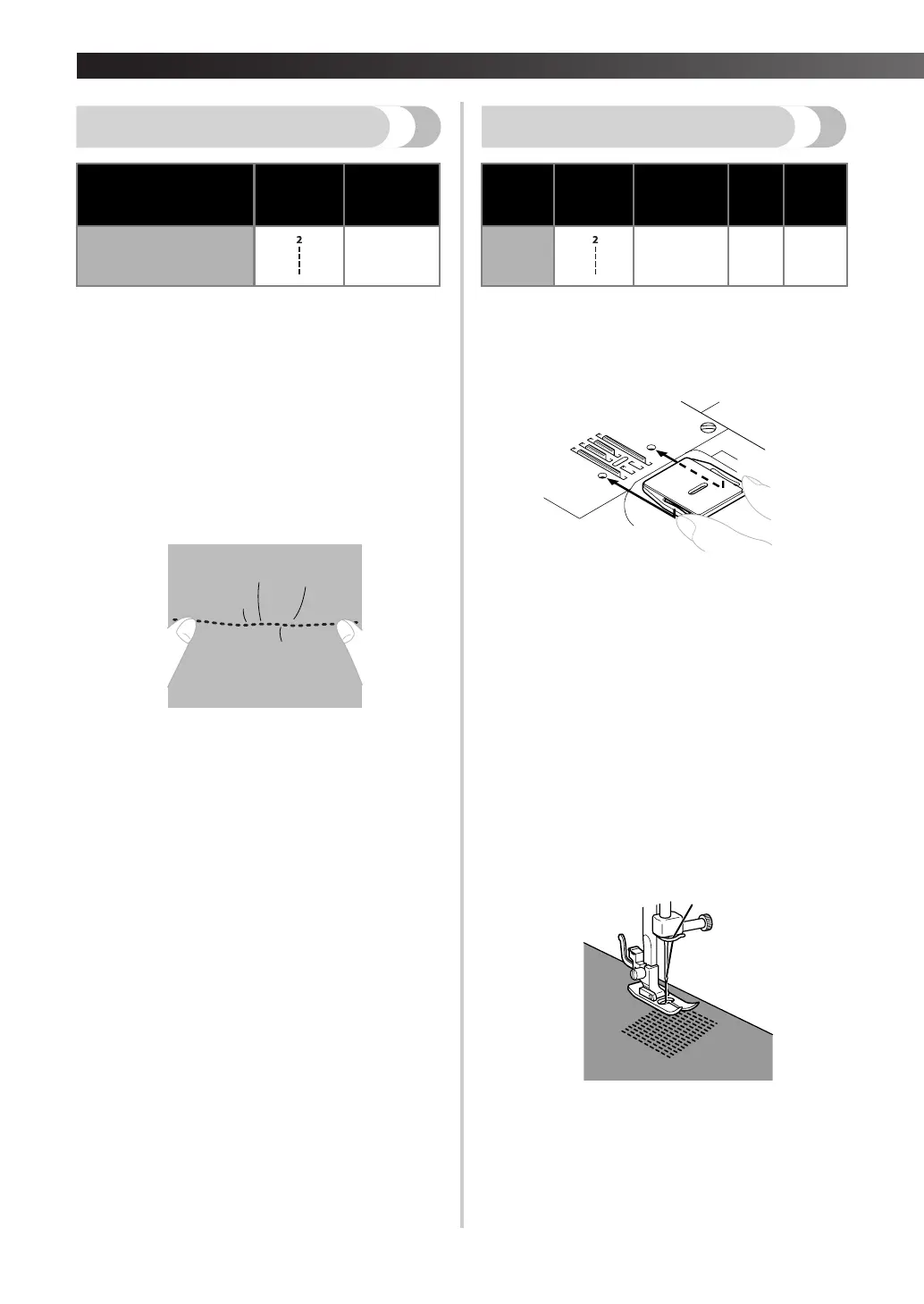 2

2