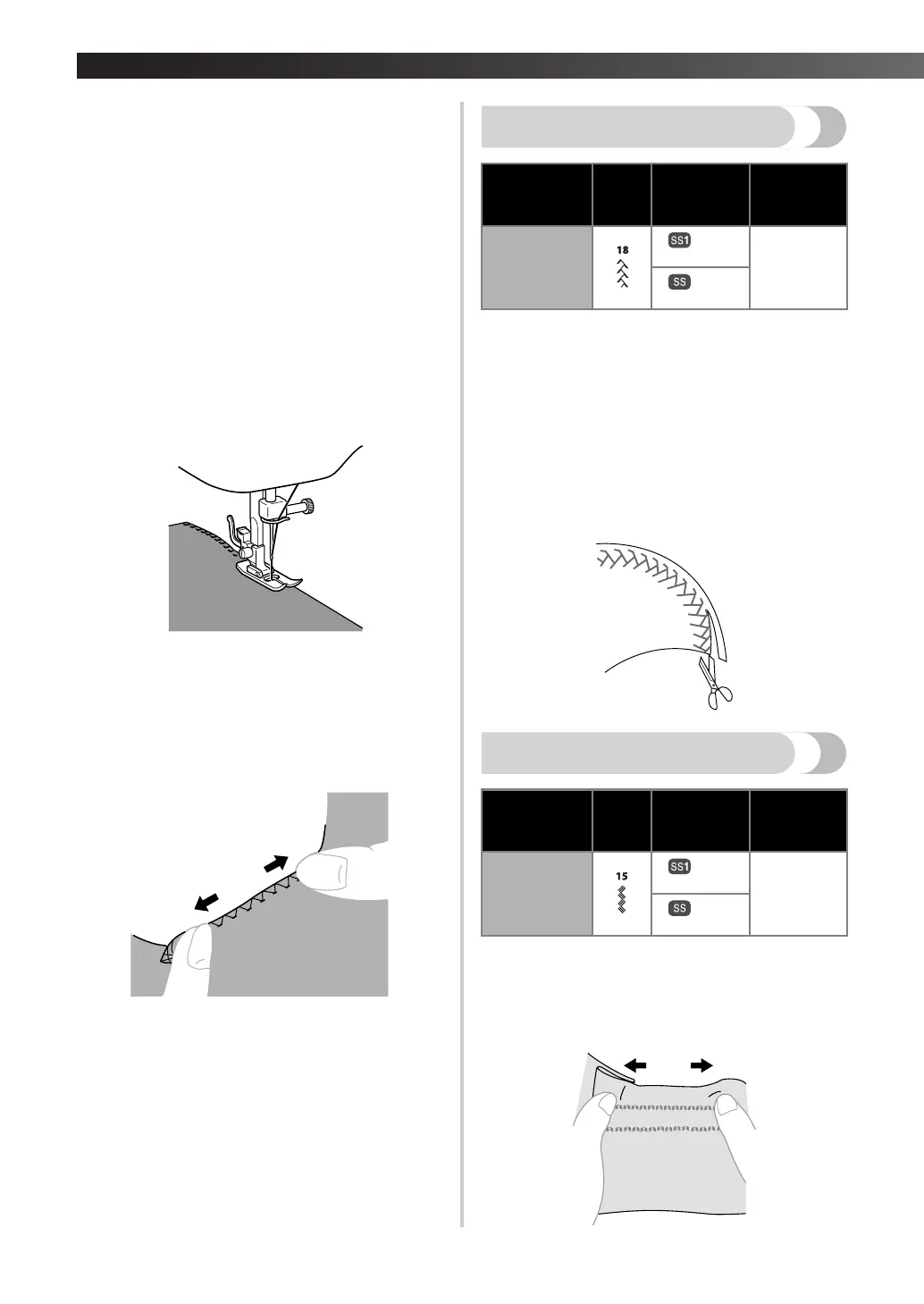 | | | | |
|---|---|---|---|
| | 18 | SS1 | |
| | | SS | |

| | | | |
|---|---|---|---|
| | 15 | SS1 | |
| | | SS | |