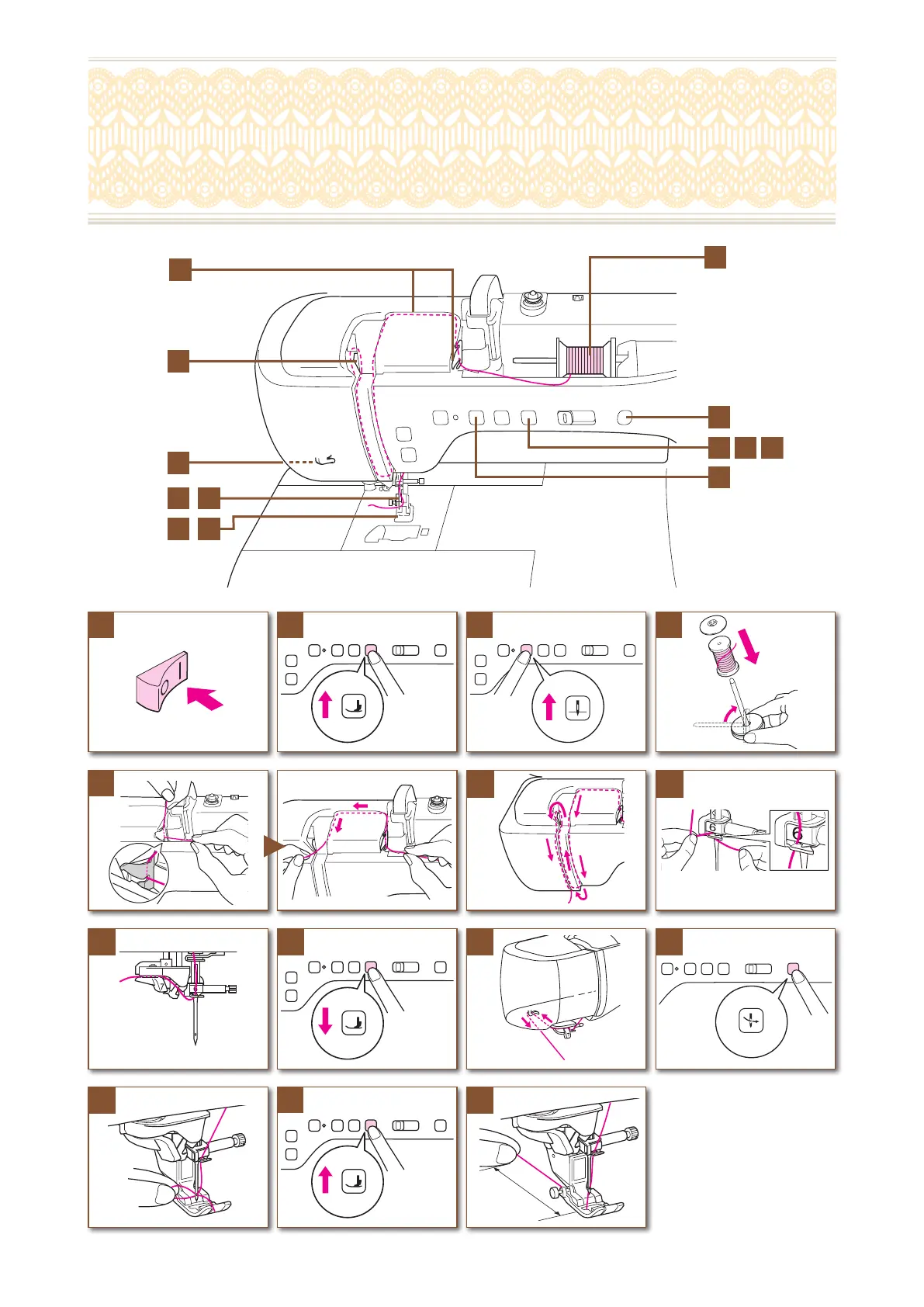 6

6