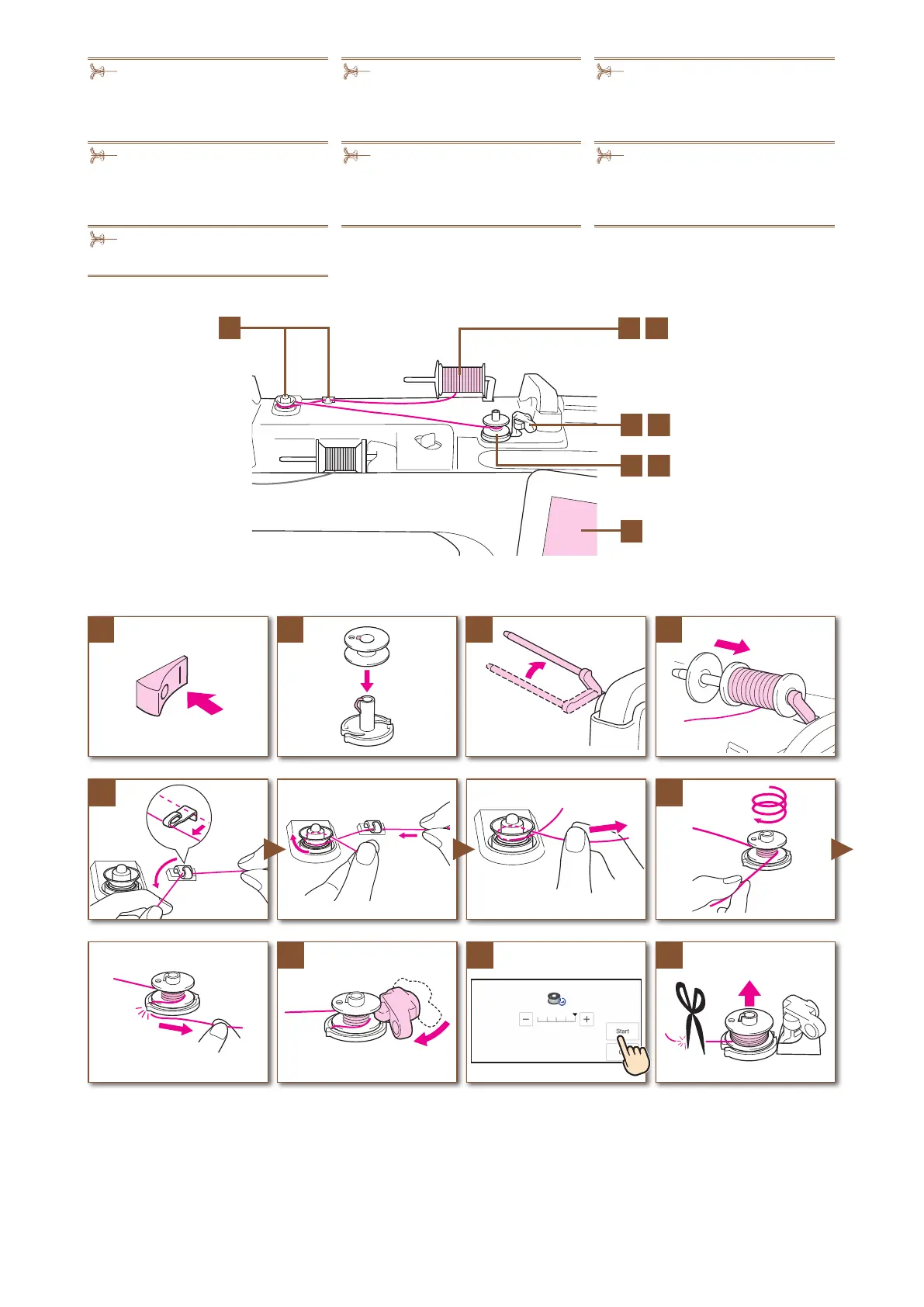 Start