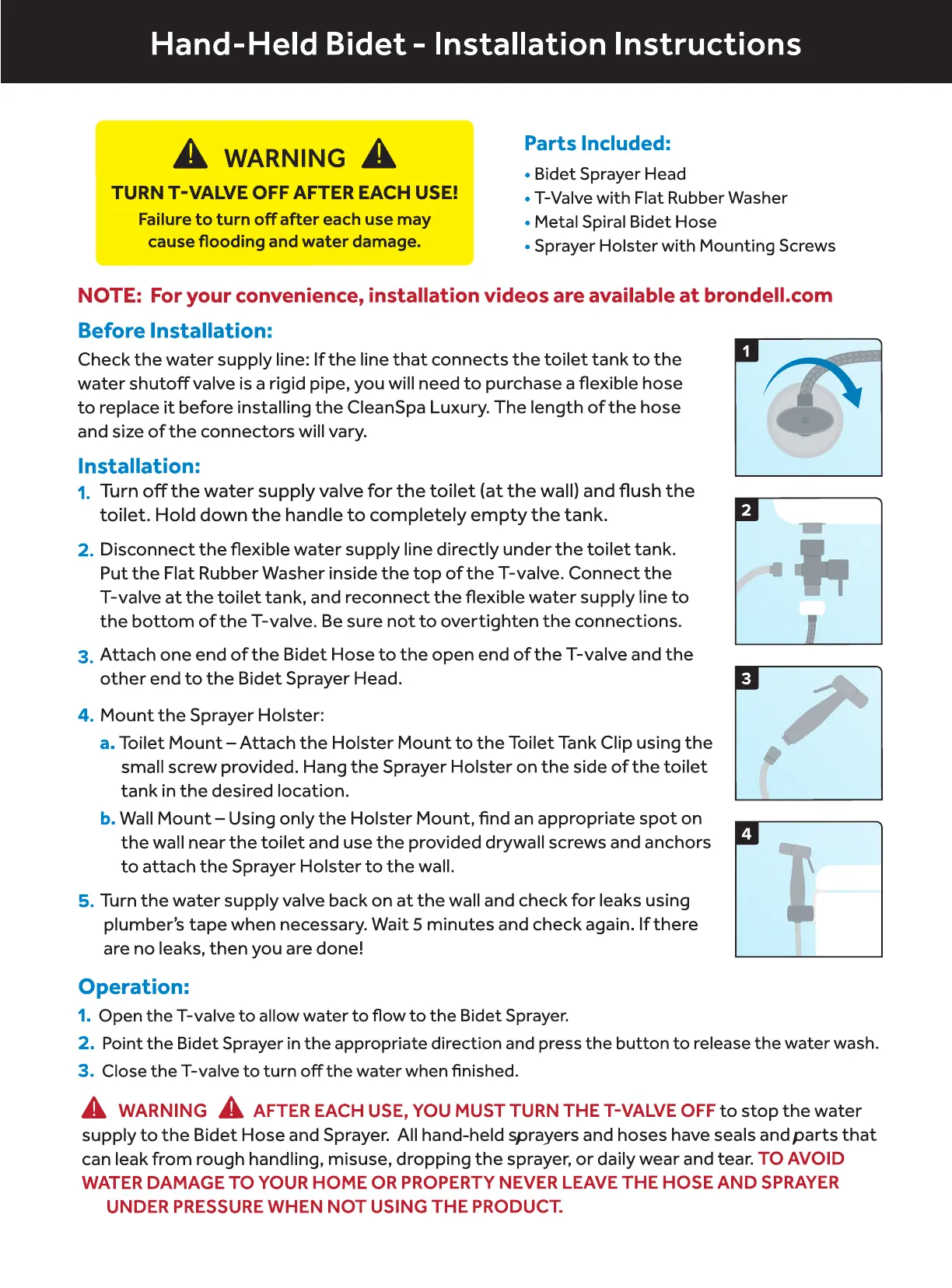 Hand-Held Bidet - Installation Instructions

WARNING

TURN T-VALVE OFF AFTER EACH USE!

Failure to turn off after each use may cause flooding and water damage.

Parts Included:

• Bidet Sprayer Head
• T-Valve with Flat Rubber Washer
• Metal Spiral Bidet Hose
• Sprayer Holster with Mounting Screws

NOTE: For your convenience, installation videos are available at brondell.com

Before Installation:

Check the water supply line: If the line that connects the toilet tank to the water shutoff valve is a rigid pipe, you will need to purchase a flexible hose to replace it before installing the CleanSpa Luxury. The length of the hose and size of the connectors will vary.

Installation:

1. Turn off the water supply valve for the toilet (at the wall) and flush the toilet. Hold down the handle to completely empty the tank.

2. Disconnect the flexible water supply line directly under the toilet tank. Put the Flat Rubber Washer inside the top of the T-valve. Connect the T-valve at the toilet tank, and reconnect the flexible water supply line to the bottom of the T-valve. Be sure not to overtighten the connections.

3. Attach one end of the Bidet Hose to the open end of the T-valve and the other end to the Bidet Sprayer Head.

4. Mount the Sprayer Holster:

a. Toilet Mount – Attach the Holster Mount to the Toilet Tank Clip using the small screw provided. Hang the Sprayer Holster on the side of the toilet tank in the desired location.

b. Wall Mount – Using only the Holster Mount, find an appropriate spot on the wall near the toilet and use the provided drywall screws and anchors to attach the Sprayer Holster to the wall.

5. Turn the water supply valve back on at the wall and check for leaks using plumber's tape when necessary. Wait 5 minutes and check again. If there are no leaks, then you are done!

1

2

3

4

Operation:

1. Open the T-valve to allow water to flow to the Bidet Sprayer.

2. Point the Bidet Sprayer in the appropriate direction and press the button to release the water wash.

3. Close the T-valve to turn off the water when finished.

WARNING AFTER EACH USE, YOU MUST TURN THE T-VALVE OFF to stop the water supply to the Bidet Hose and Sprayer. All hand-held sprayers and hoses have seals and parts that can leak from rough handling, misuse, dropping the sprayer, or daily wear and tear. TO AVOID WATER DAMAGE TO YOUR HOME OR PROPERTY NEVER LEAVE THE HOSE AND SPRAYER UNDER PRESSURE WHEN NOT USING THE PRODUCT.