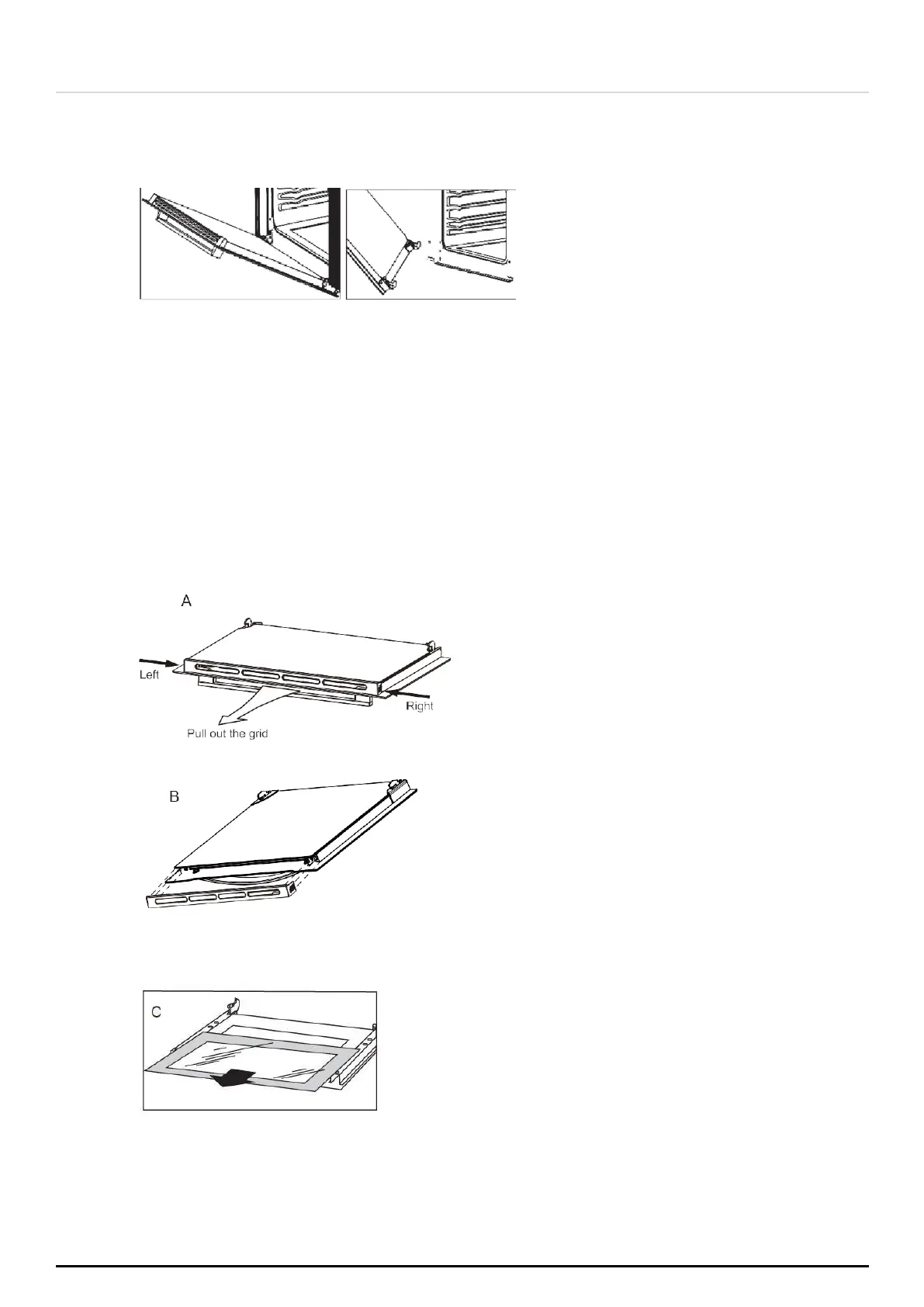 A

Left

Right

Pull out the grid

B

C