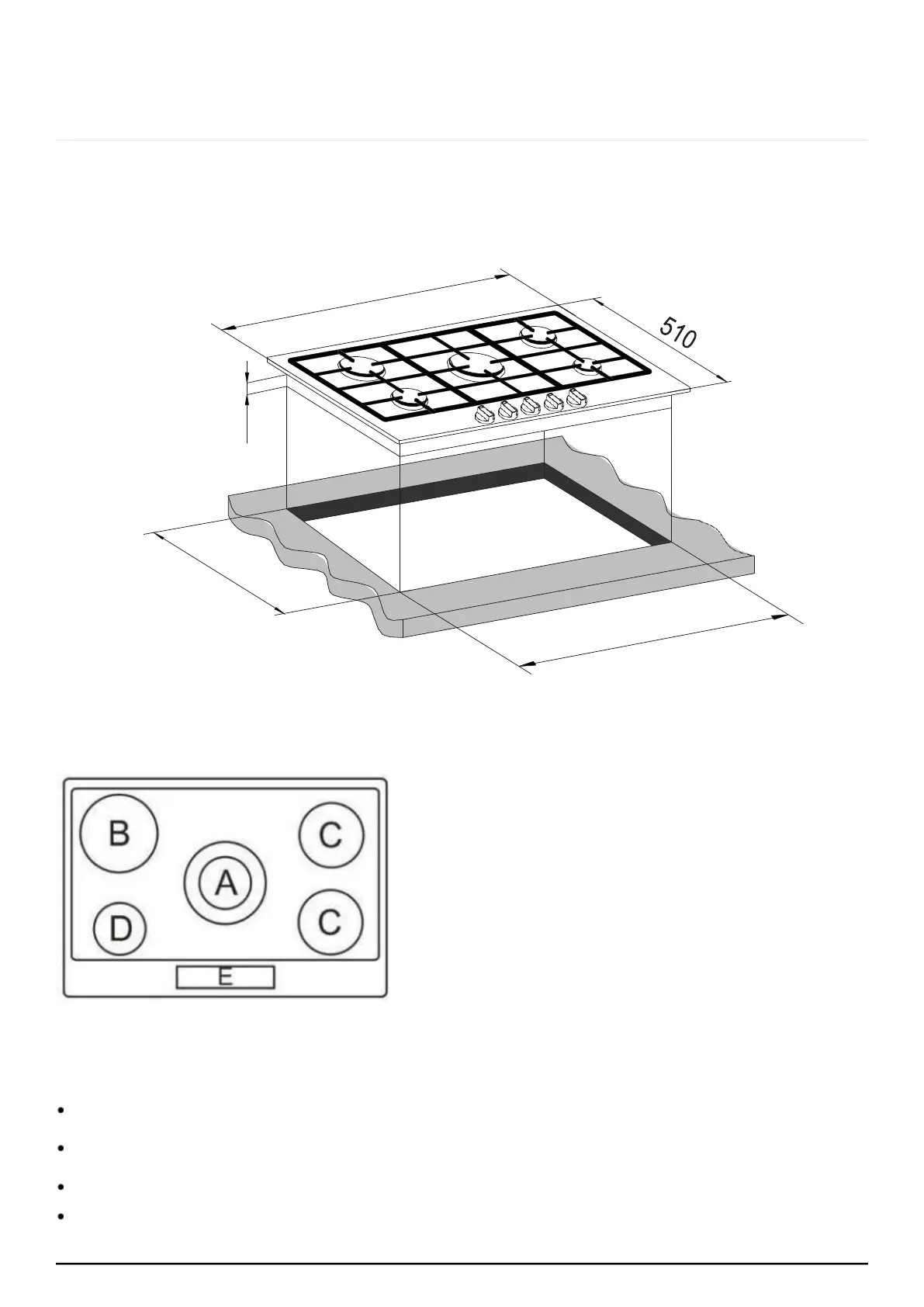 510

B
C
A
D
C
E