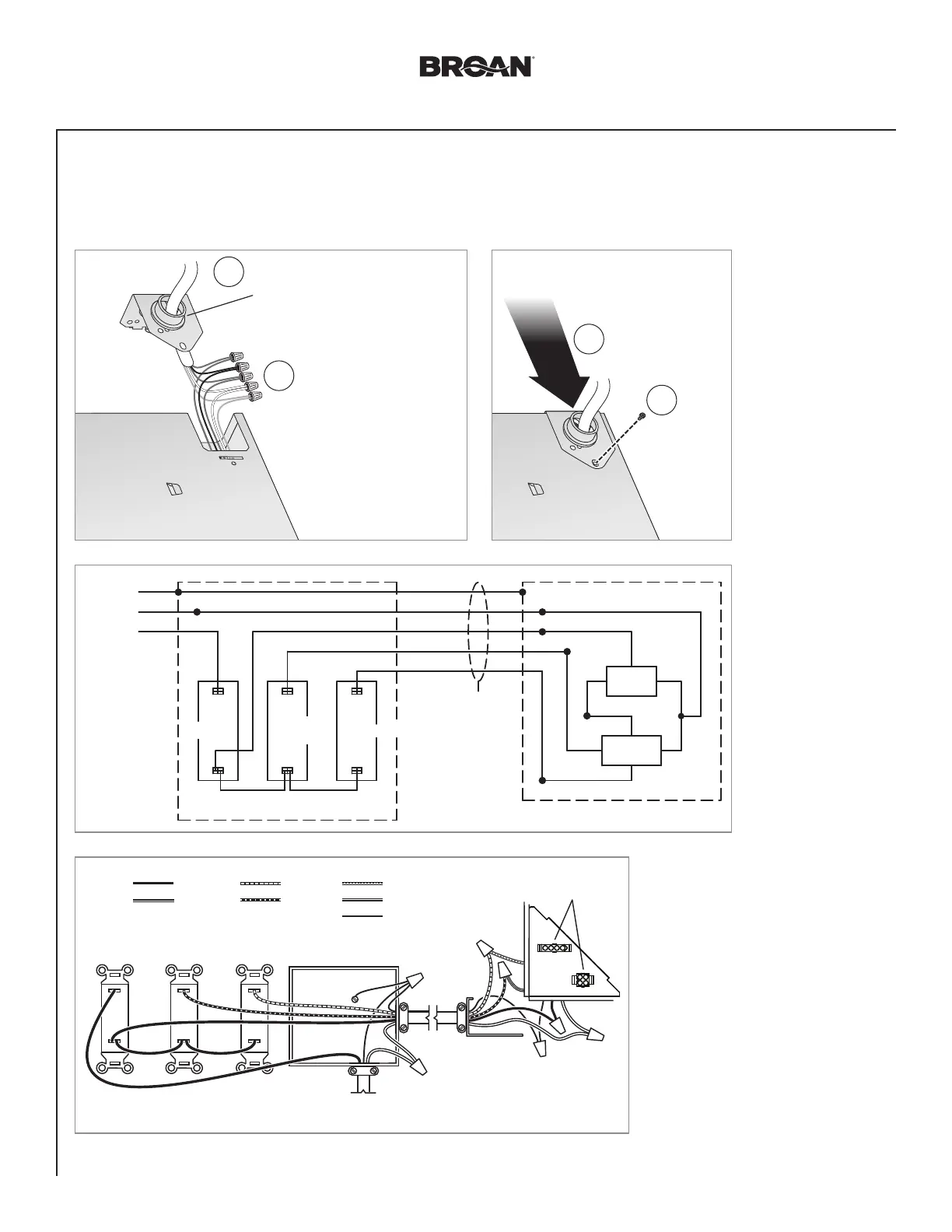 BROAN