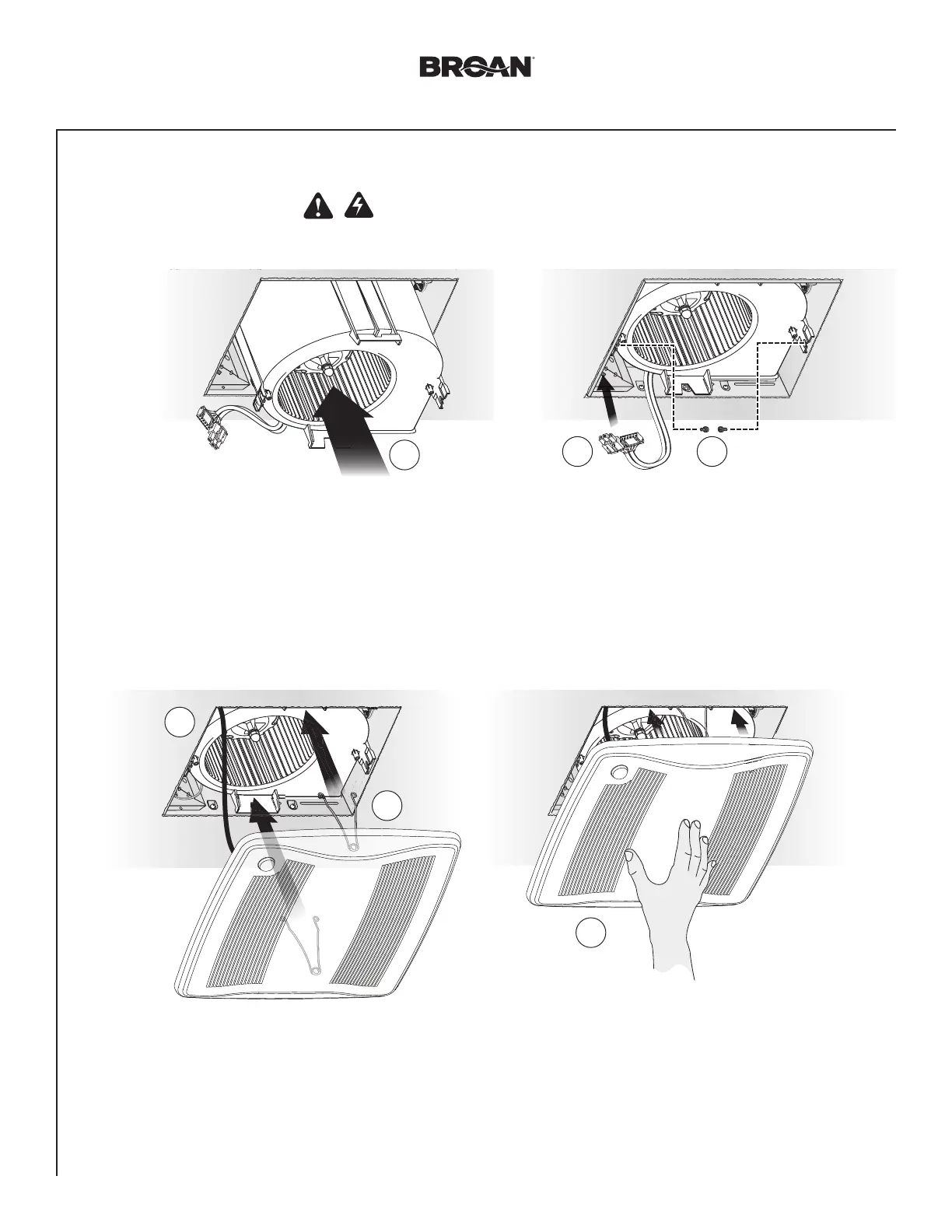 BROAN