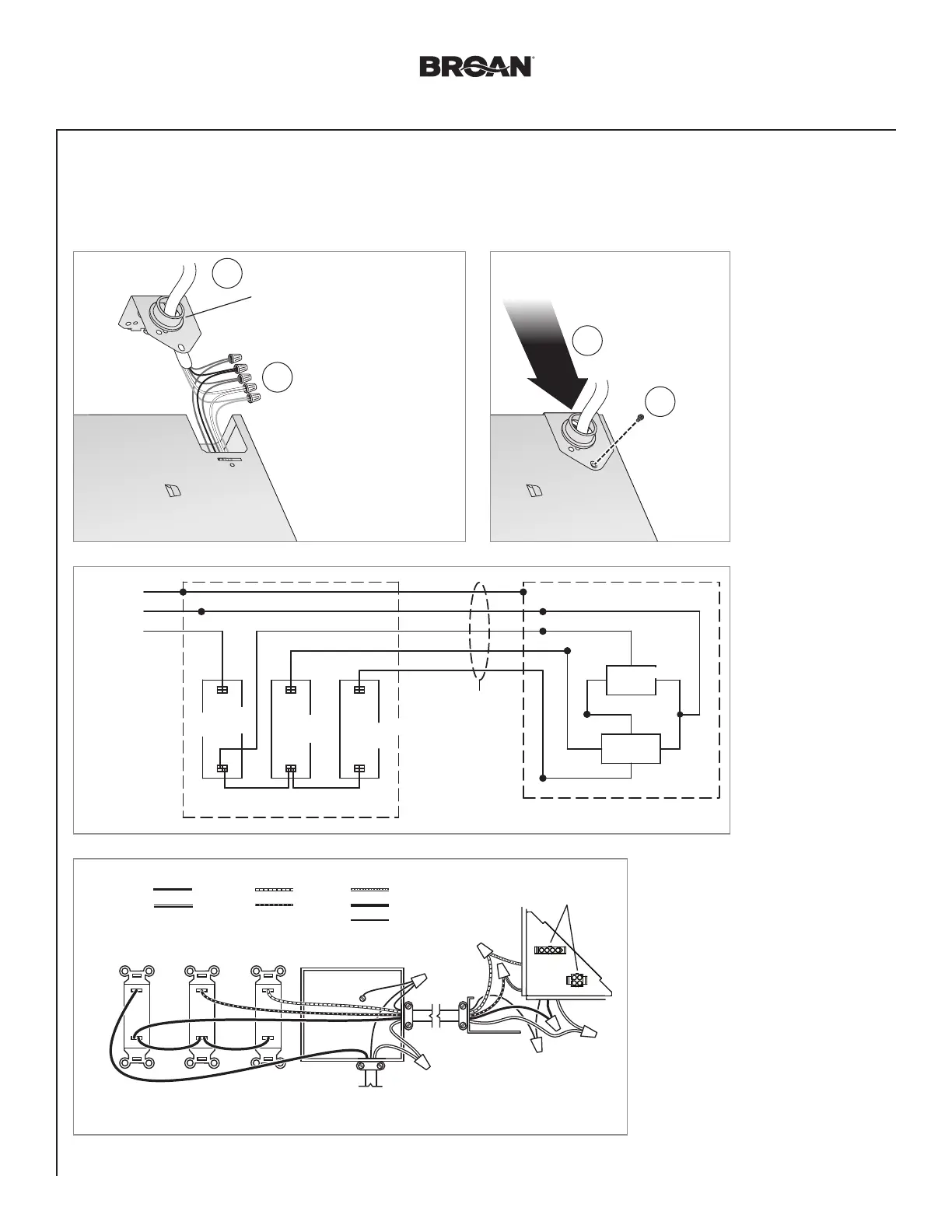 BROAN