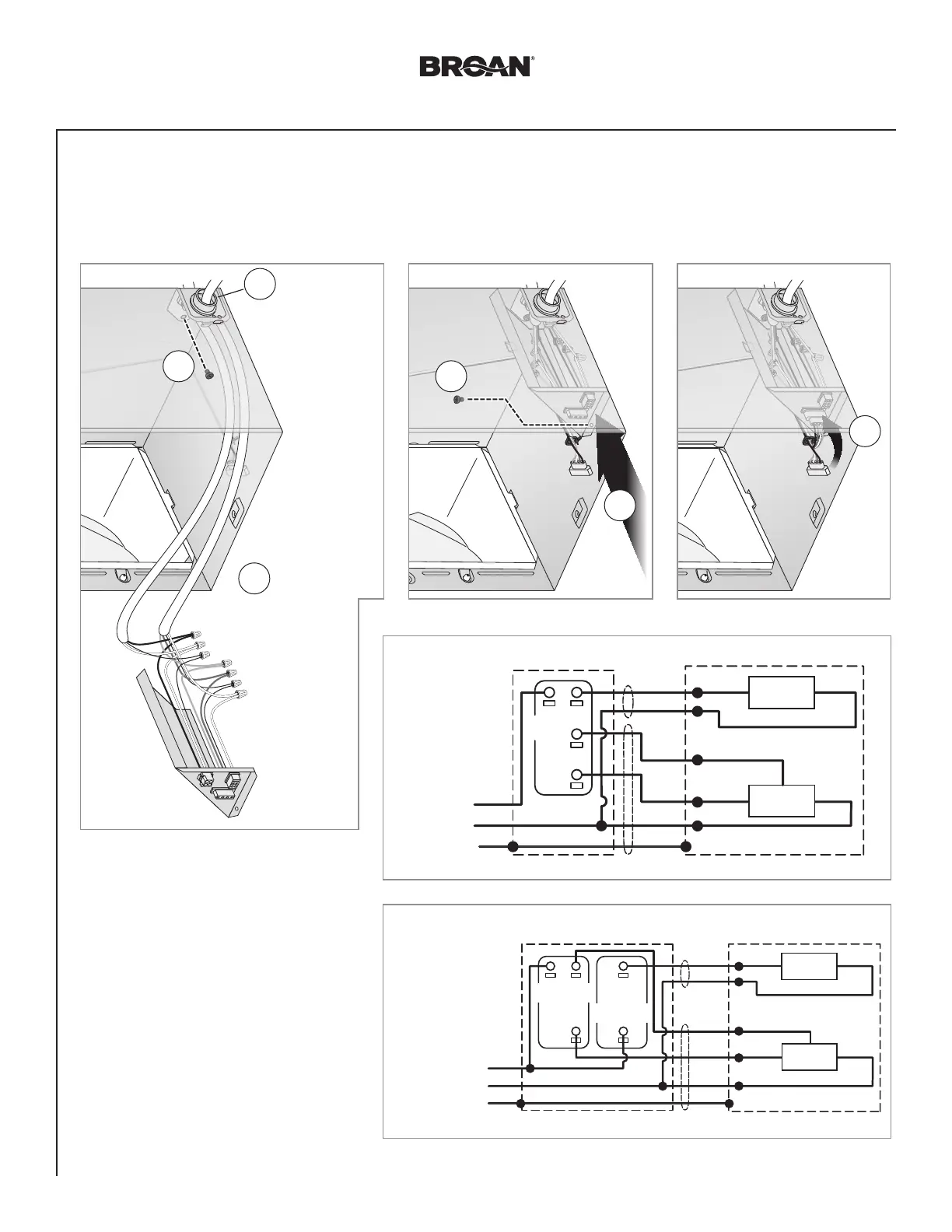 BROAN®