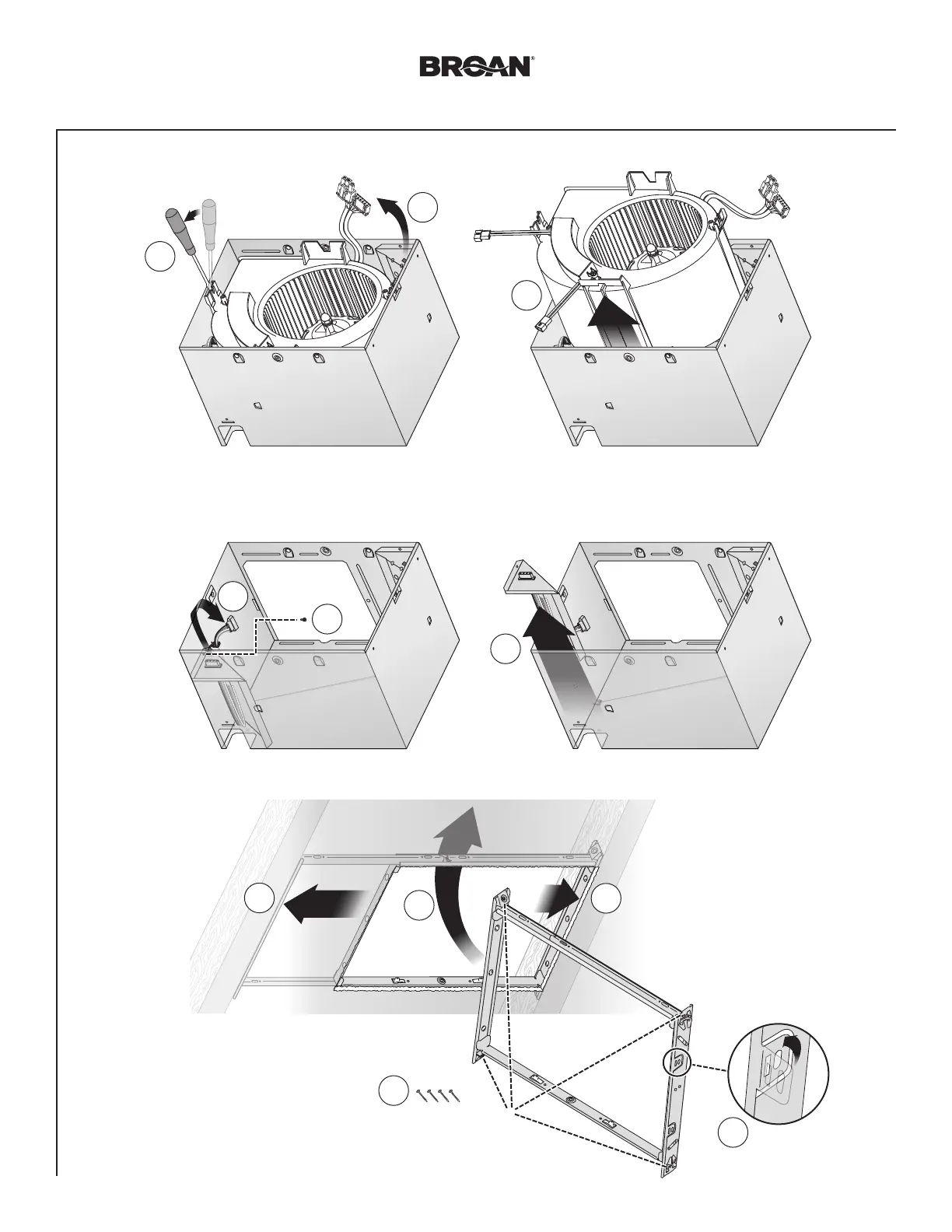 BROAN®