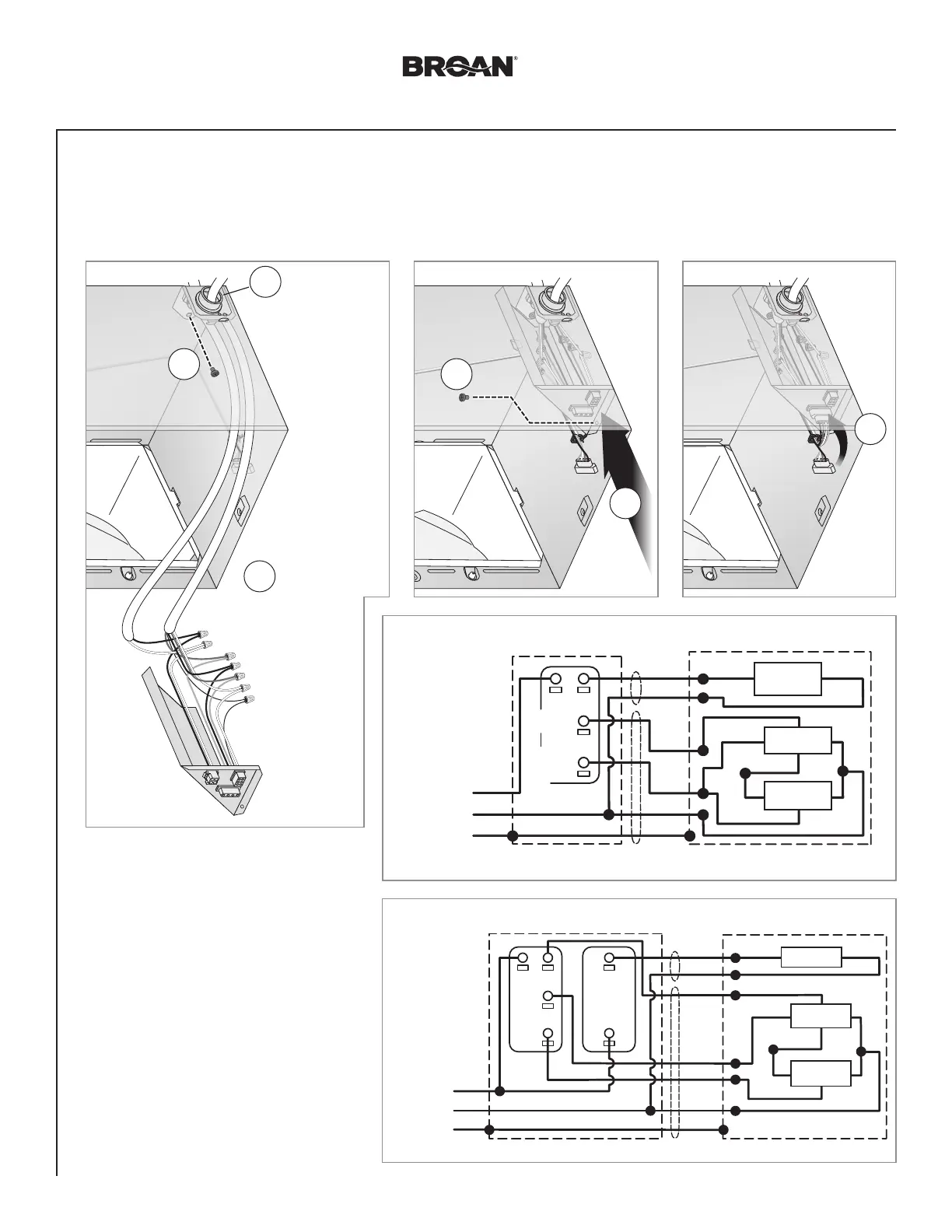 BROAN®