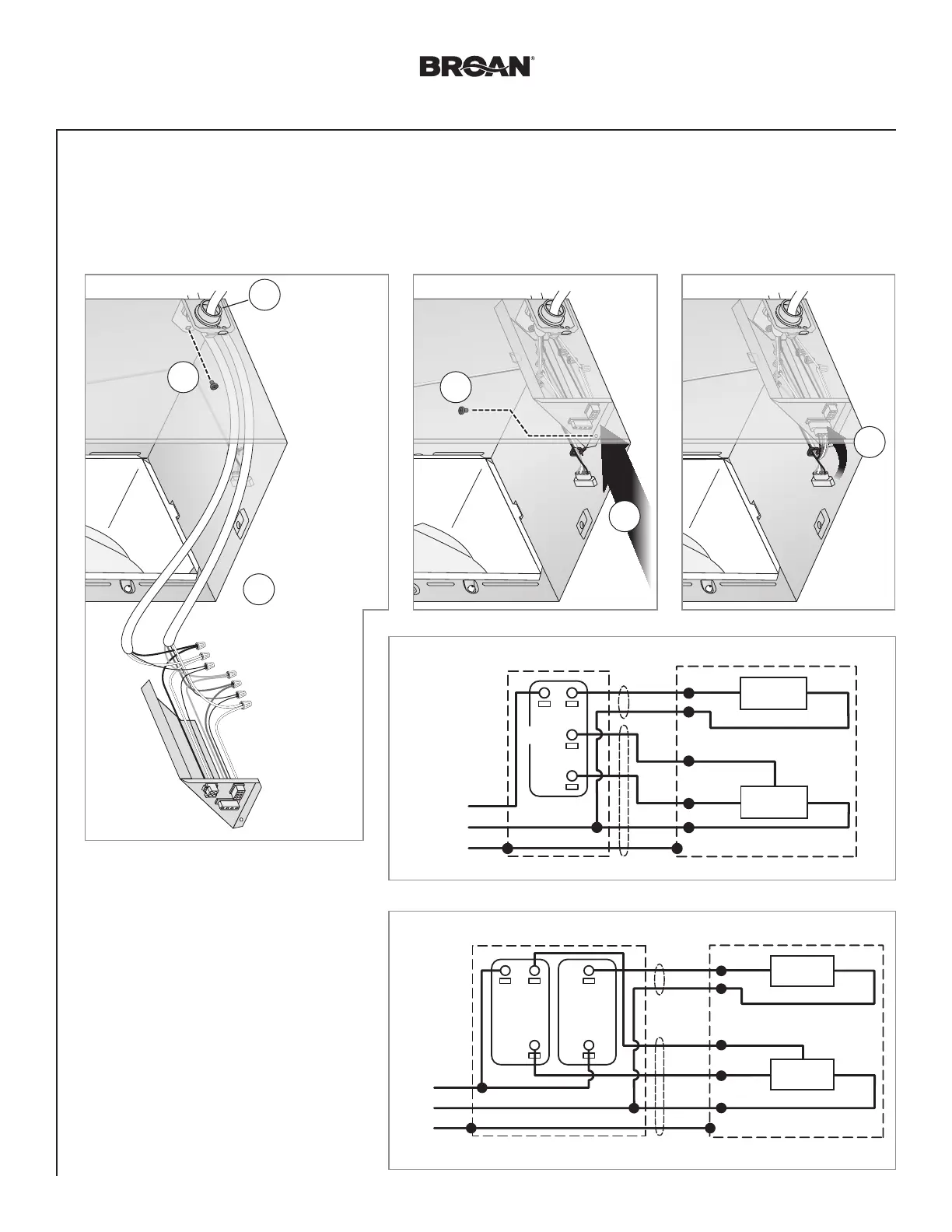 BROAN®