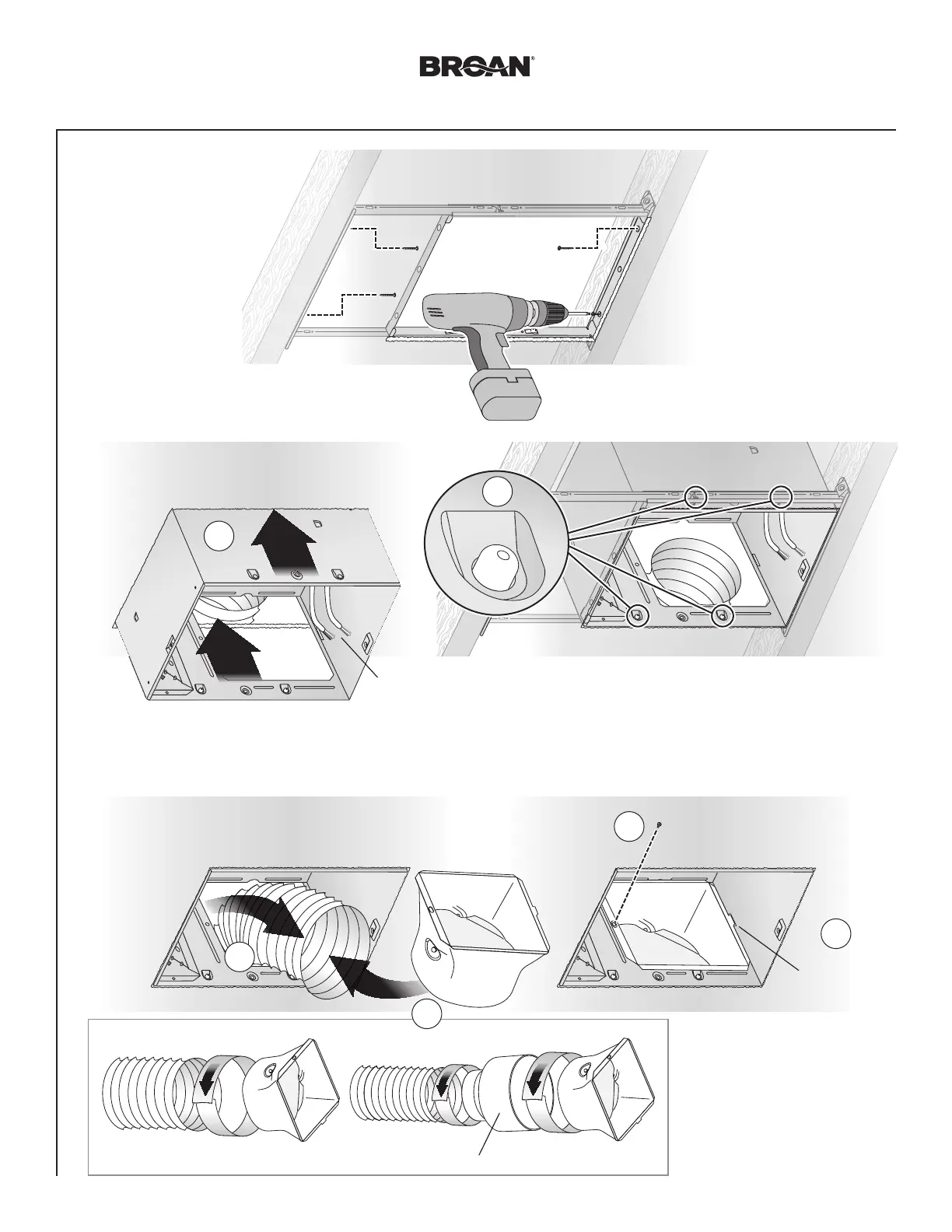 BROAN®