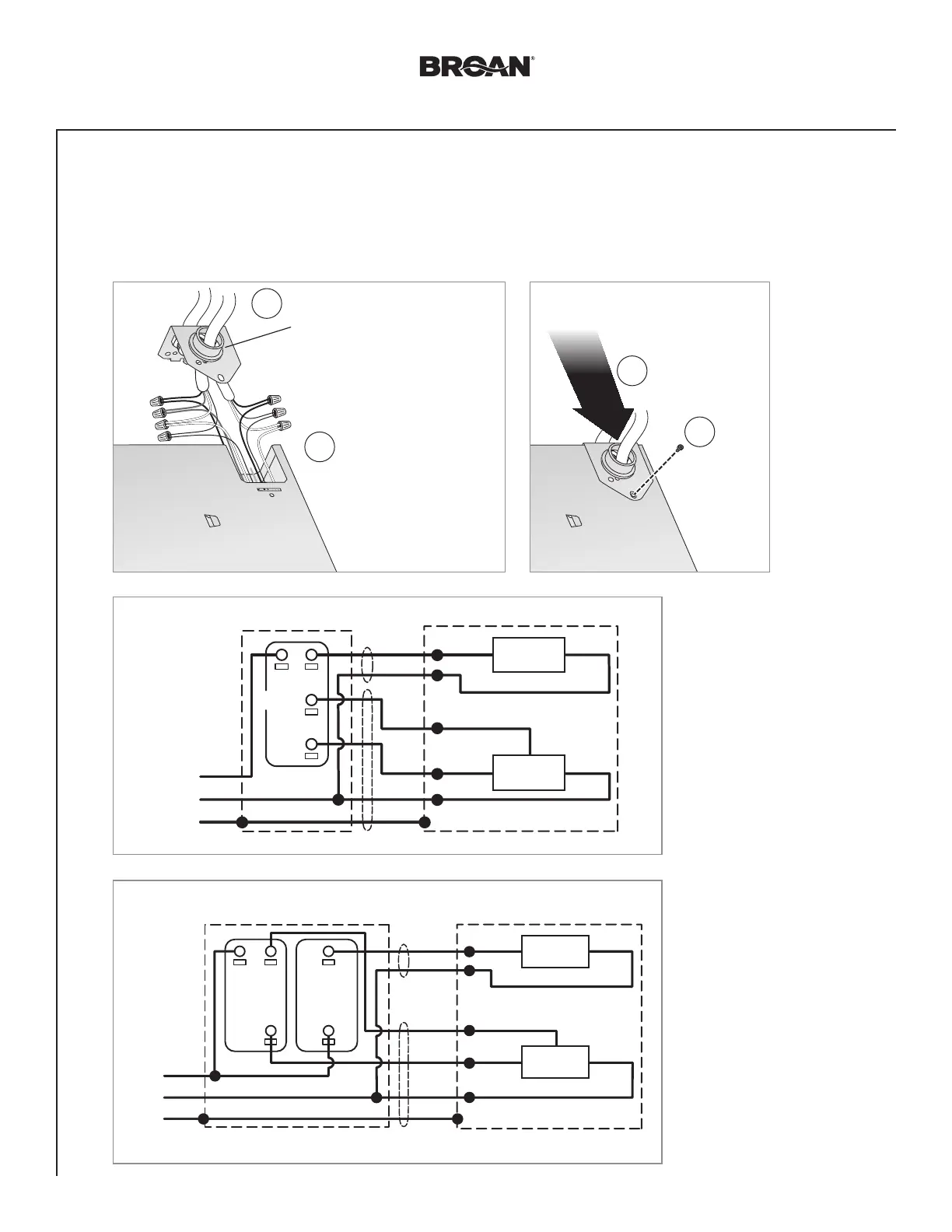 BROAN®