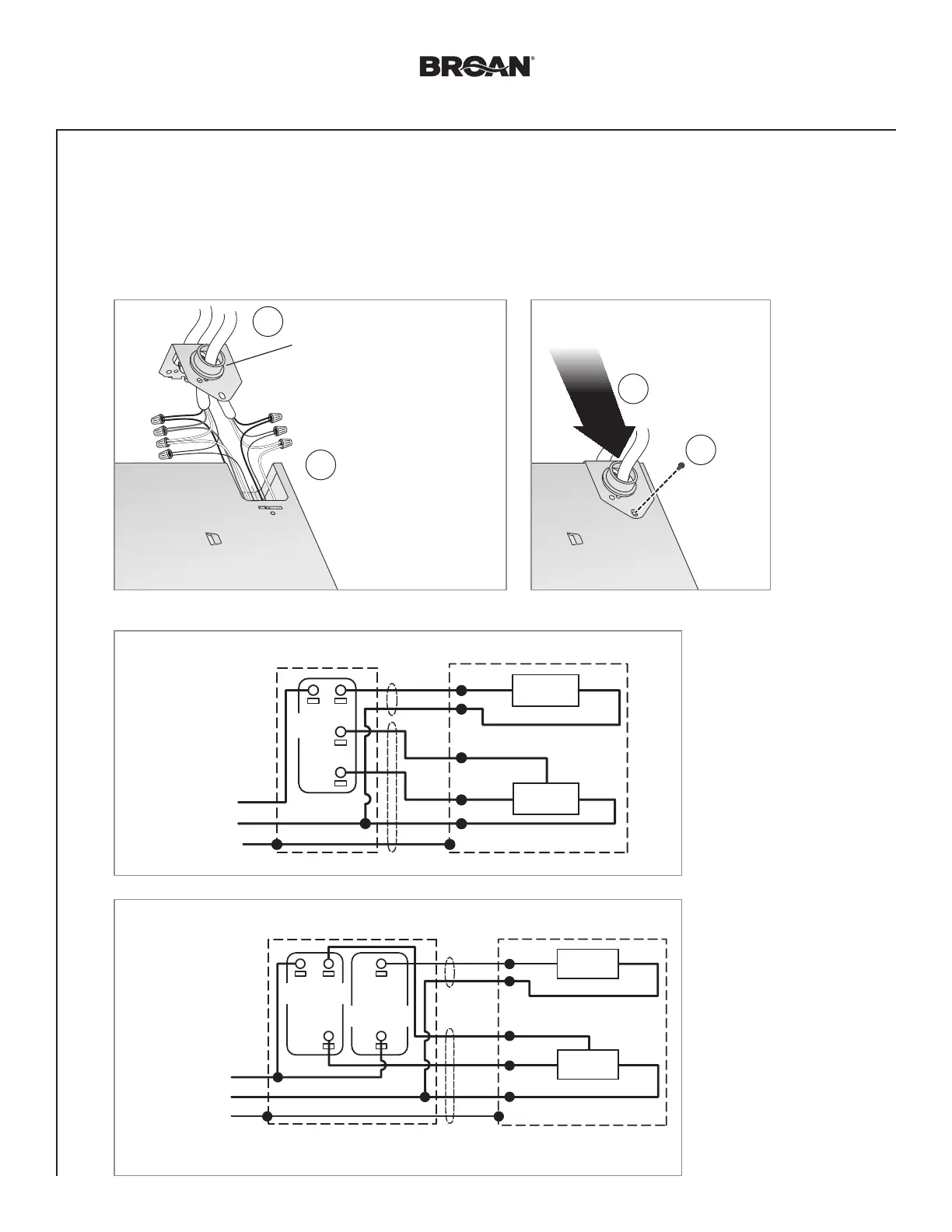 BROAN®