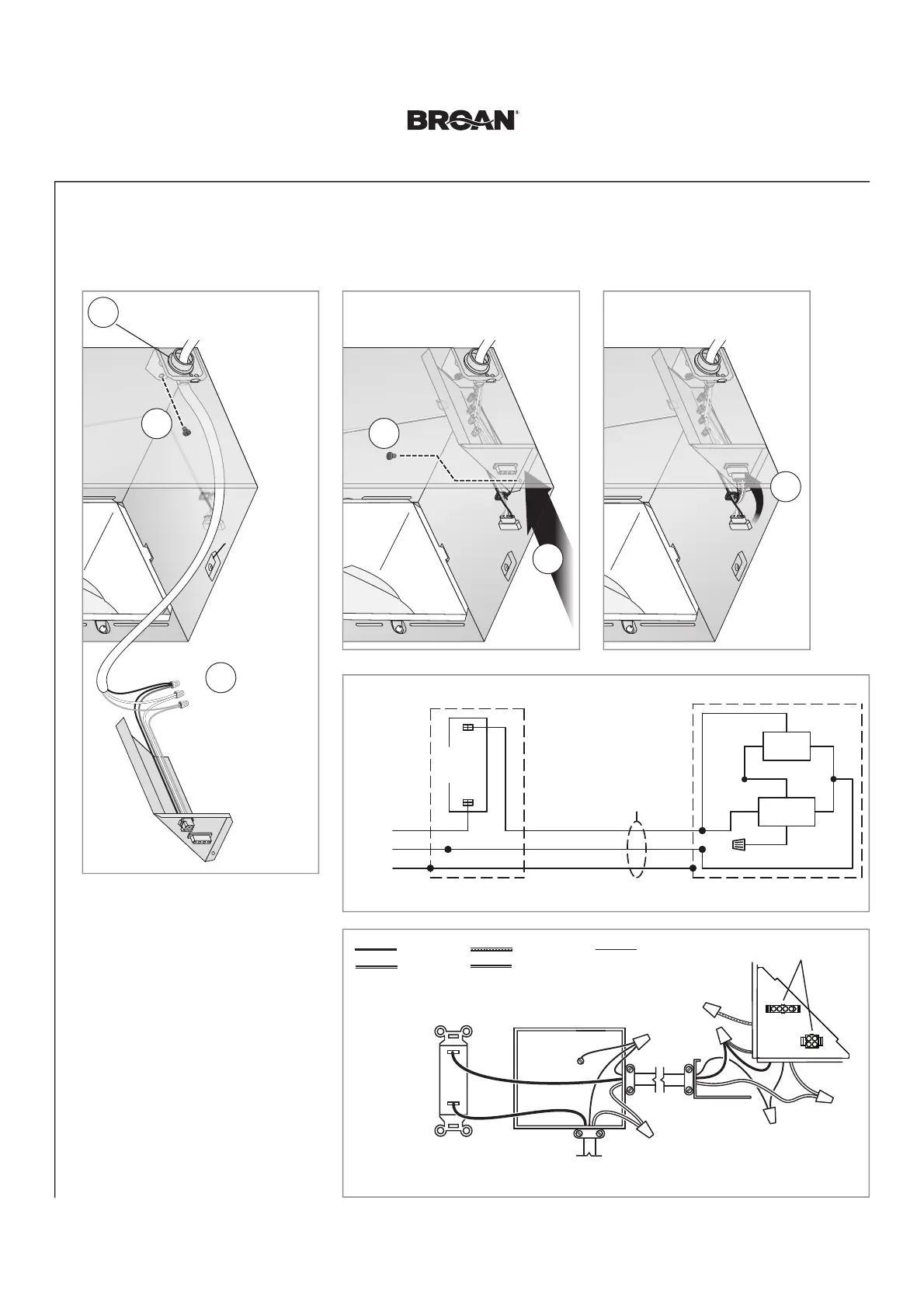 BROAN®