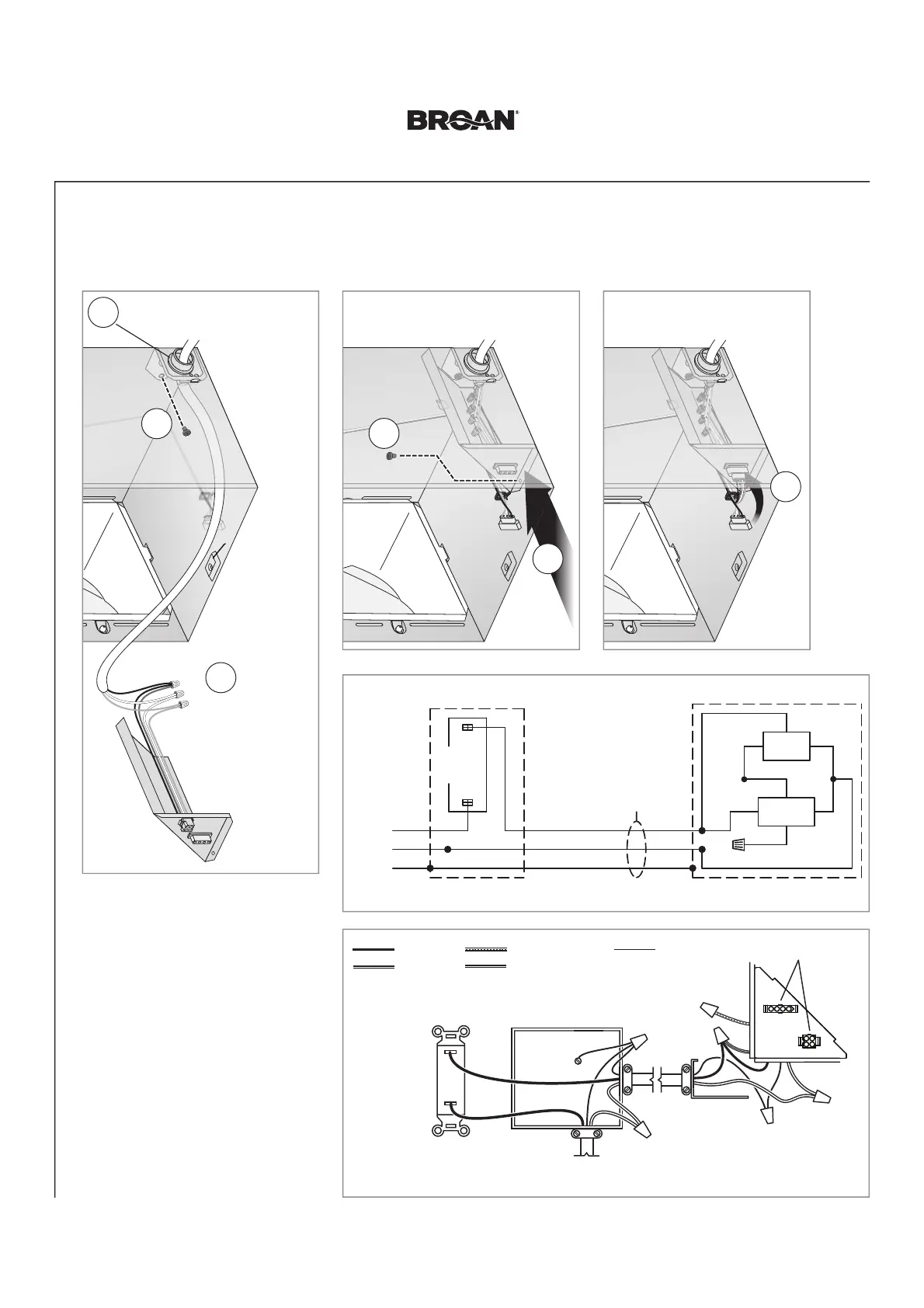 BROAN®