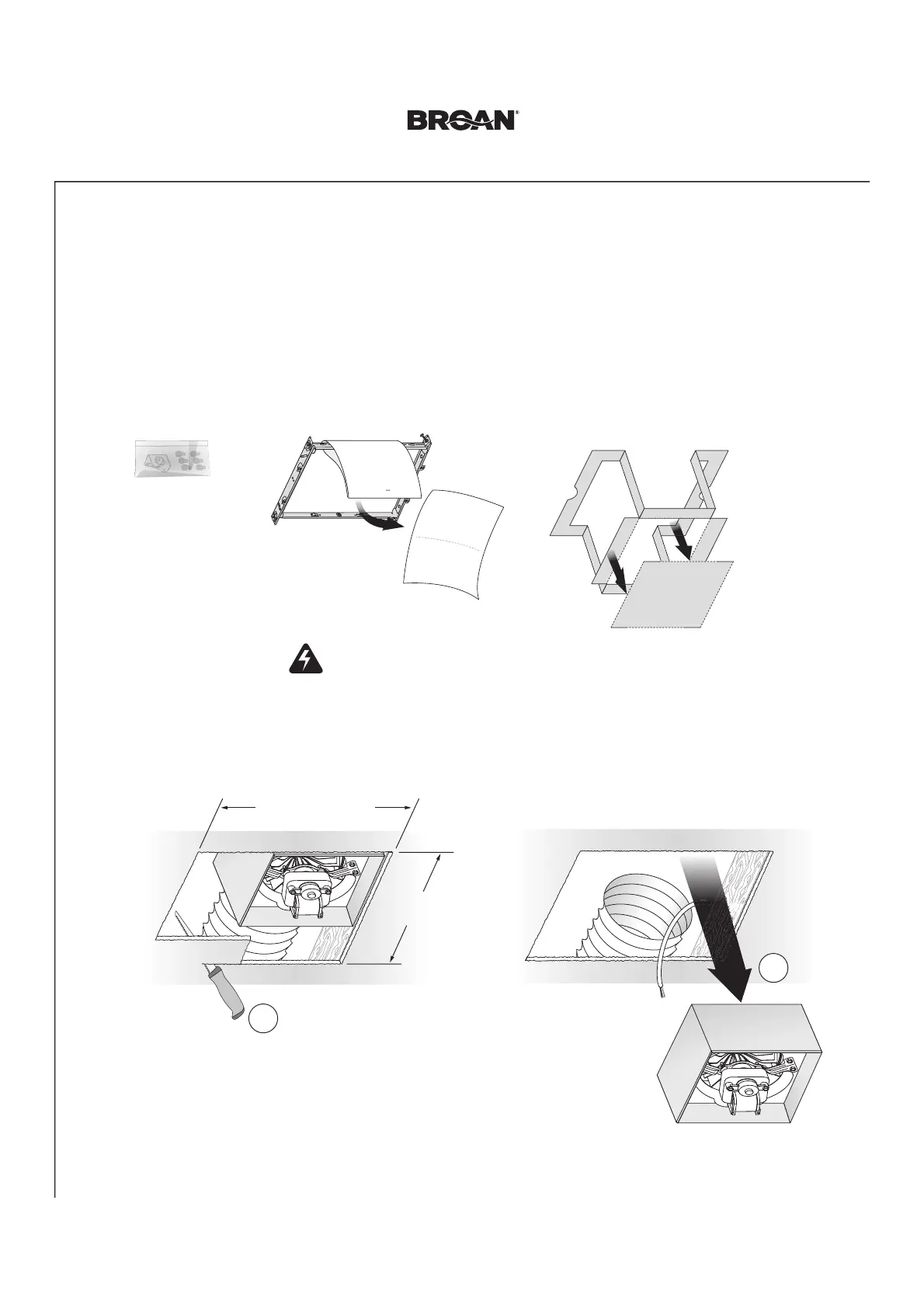 BROAN®