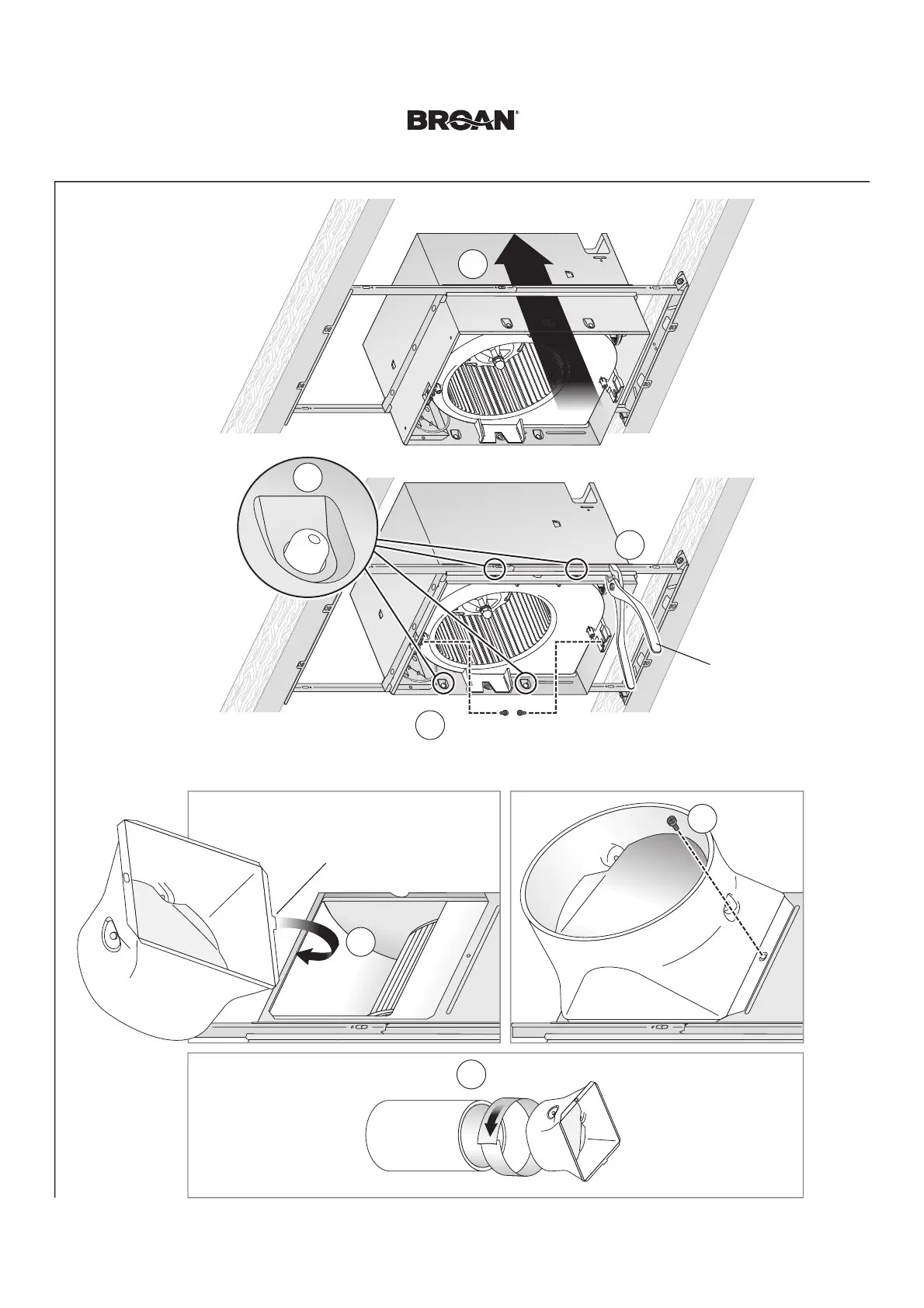 BROAN®