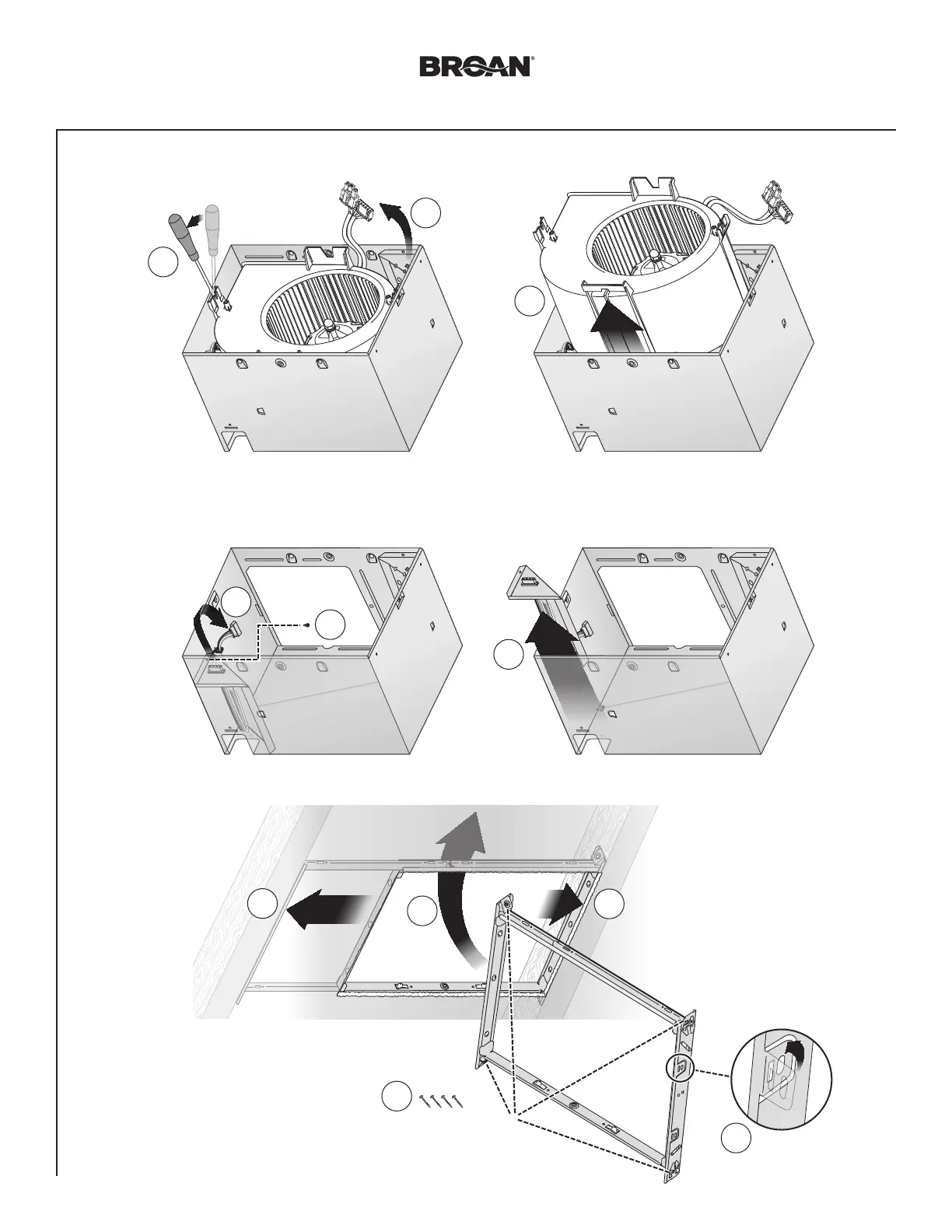 BROAN®