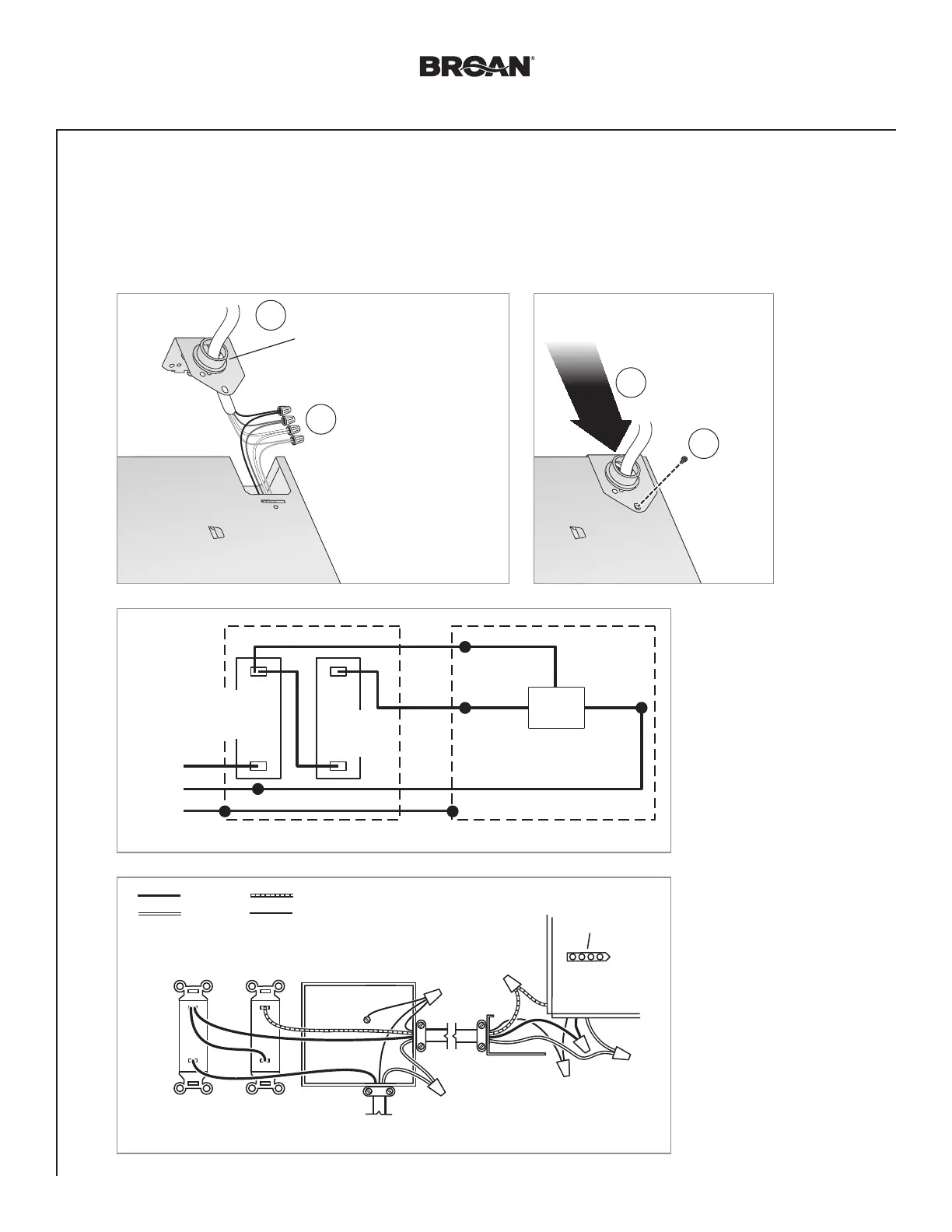 BROAN®