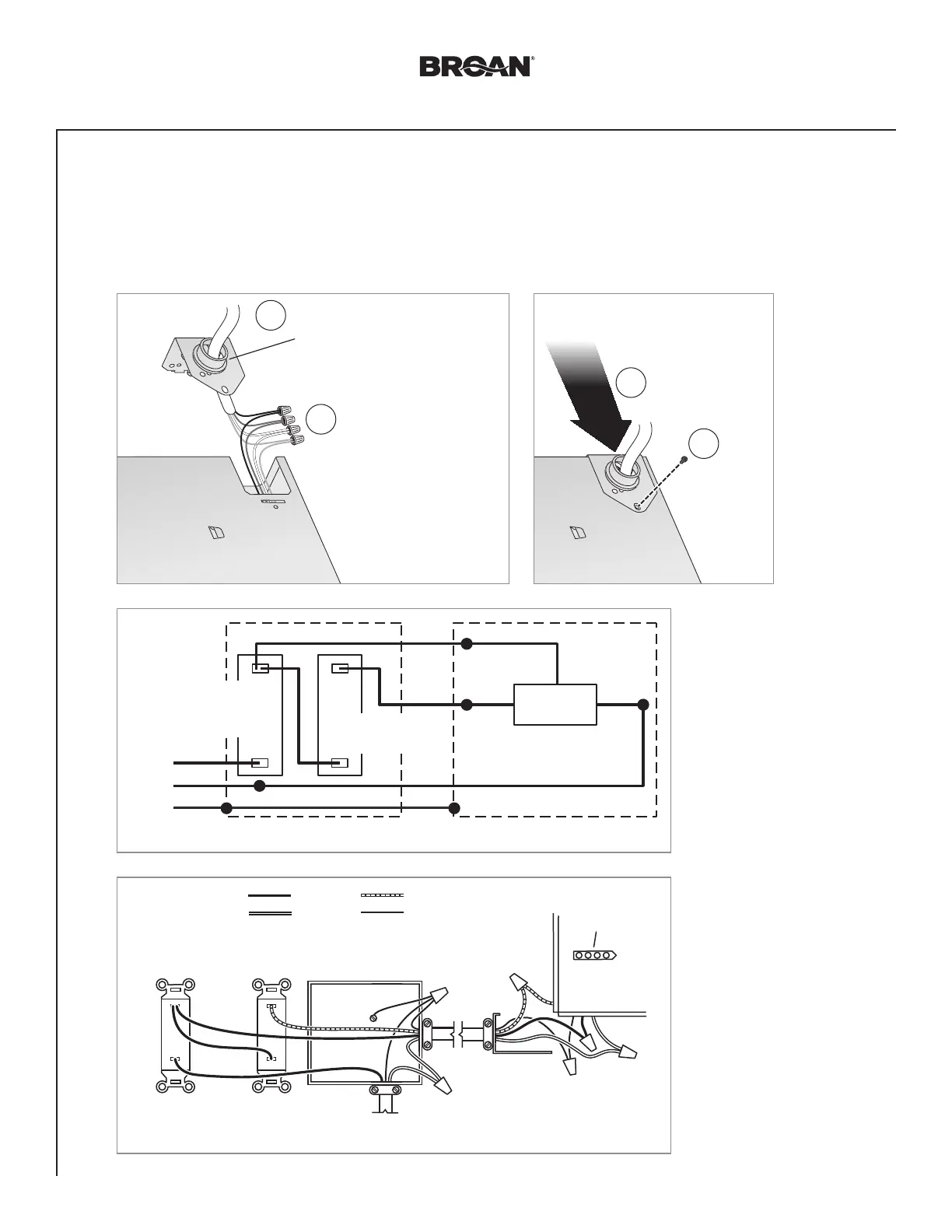 BROAN®