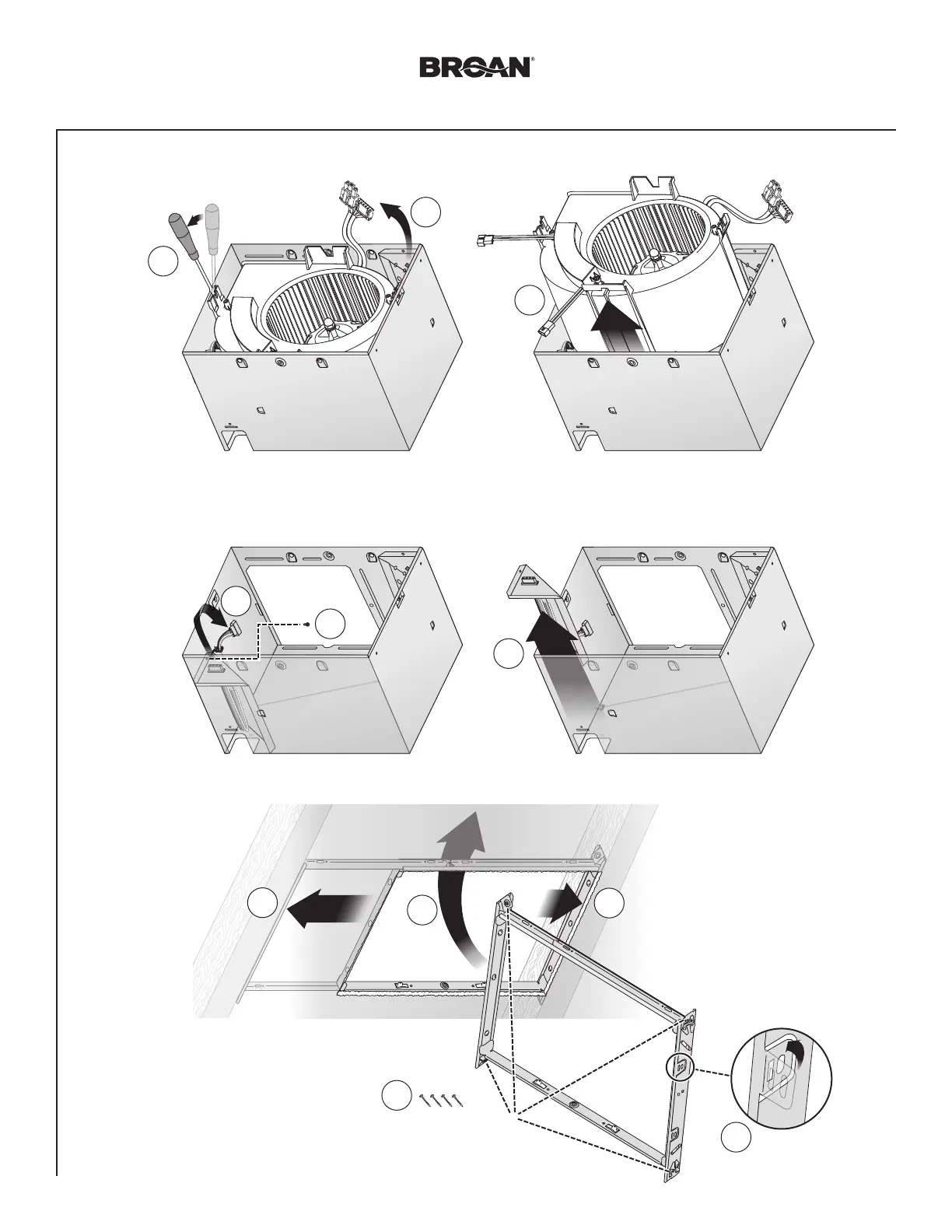 BROAN®