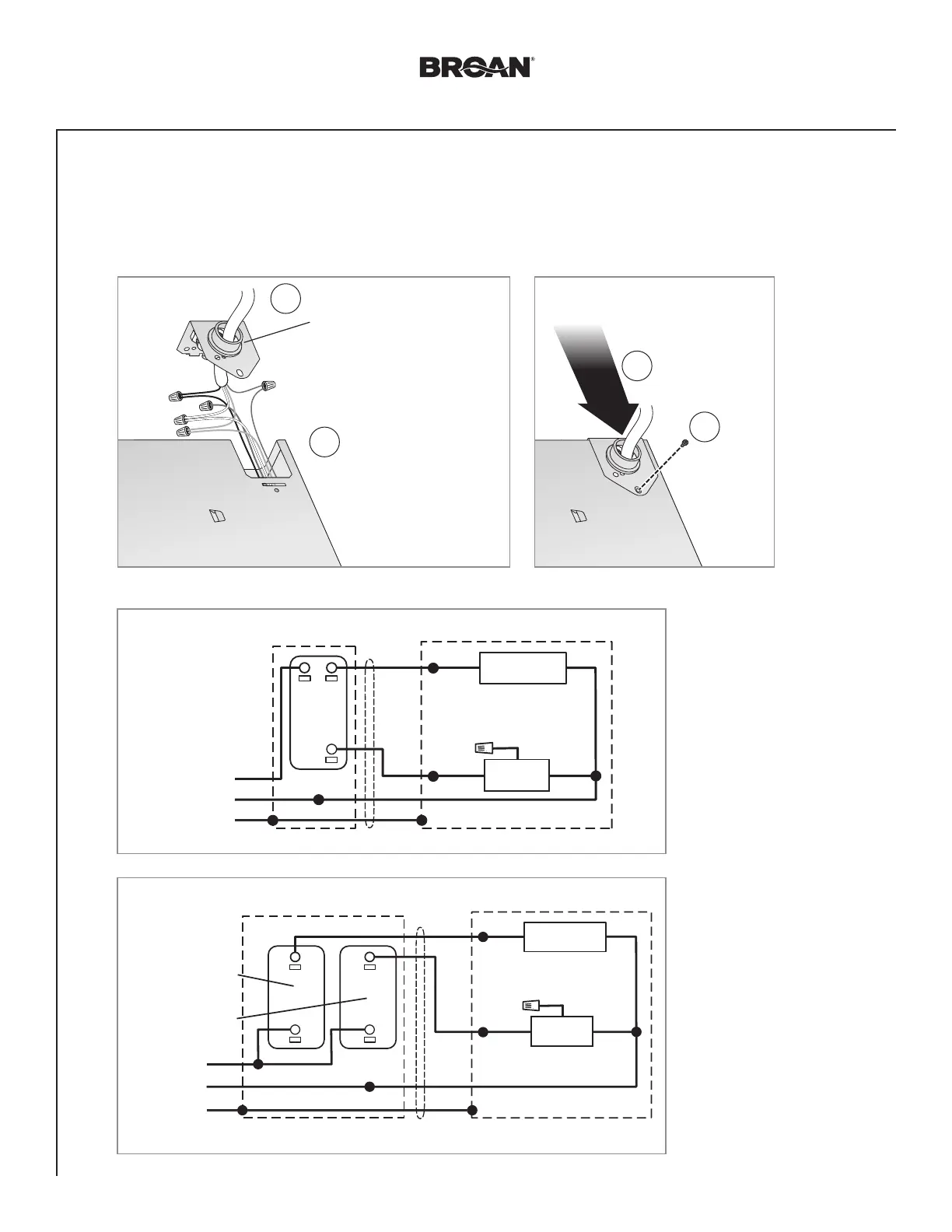 BROAN®